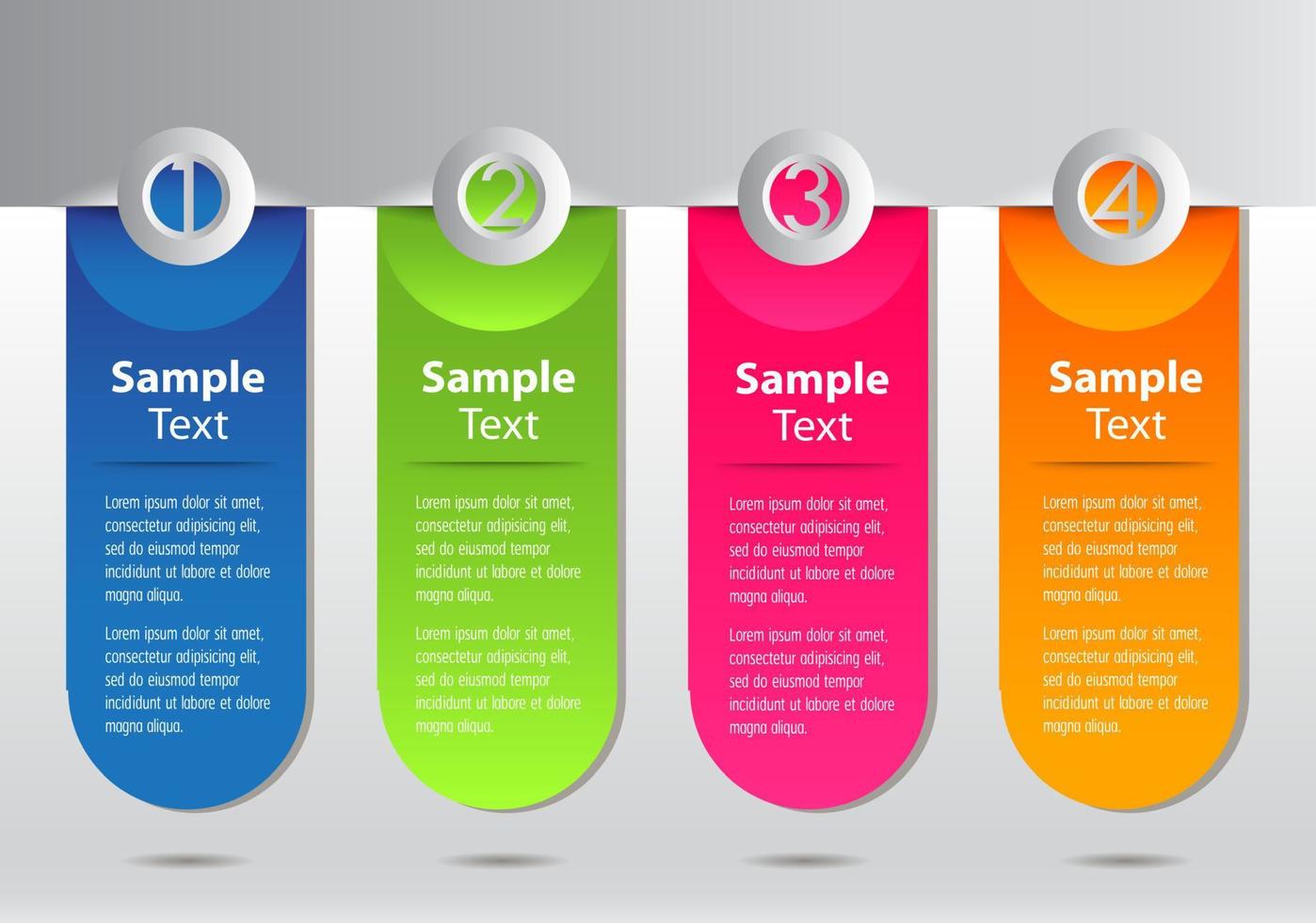 1

Sample Text

Lorem ipsum dolor sit amet, consectetur adipisicing elit, sed do eiusmod tempor incididunt ut labore et dolore magna aliqua.

Lorem ipsum dolor sit amet, consectetur adipisicing elit, sed do eiusmod tempor incididunt ut labore et dolore magna aliqua.

2

Sample Text

Lorem ipsum dolor sit amet, consectetur adipisicing elit, sed do eiusmod tempor incididunt ut labore et dolore magna aliqua.

Lorem ipsum dolor sit amet, consectetur adipisicing elit, sed do eiusmod tempor incididunt ut labore et dolore magna aliqua.

3

Sample Text

Lorem ipsum dolor sit amet, consectetur adipisicing elit, sed do eiusmod tempor incididunt ut labore et dolore magna aliqua.

Lorem ipsum dolor sit amet, consectetur adipisicing elit, sed do eiusmod tempor incididunt ut labore et dolore magna aliqua.

4

Sample Text

Lorem ipsum dolor sit amet, consectetur adipisicing elit, sed do eiusmod tempor incididunt ut labore et dolore magna aliqua.

Lorem ipsum dolor sit amet, consectetur adipisicing elit, sed do eiusmod tempor incididunt ut labore et dolore magna aliqua.