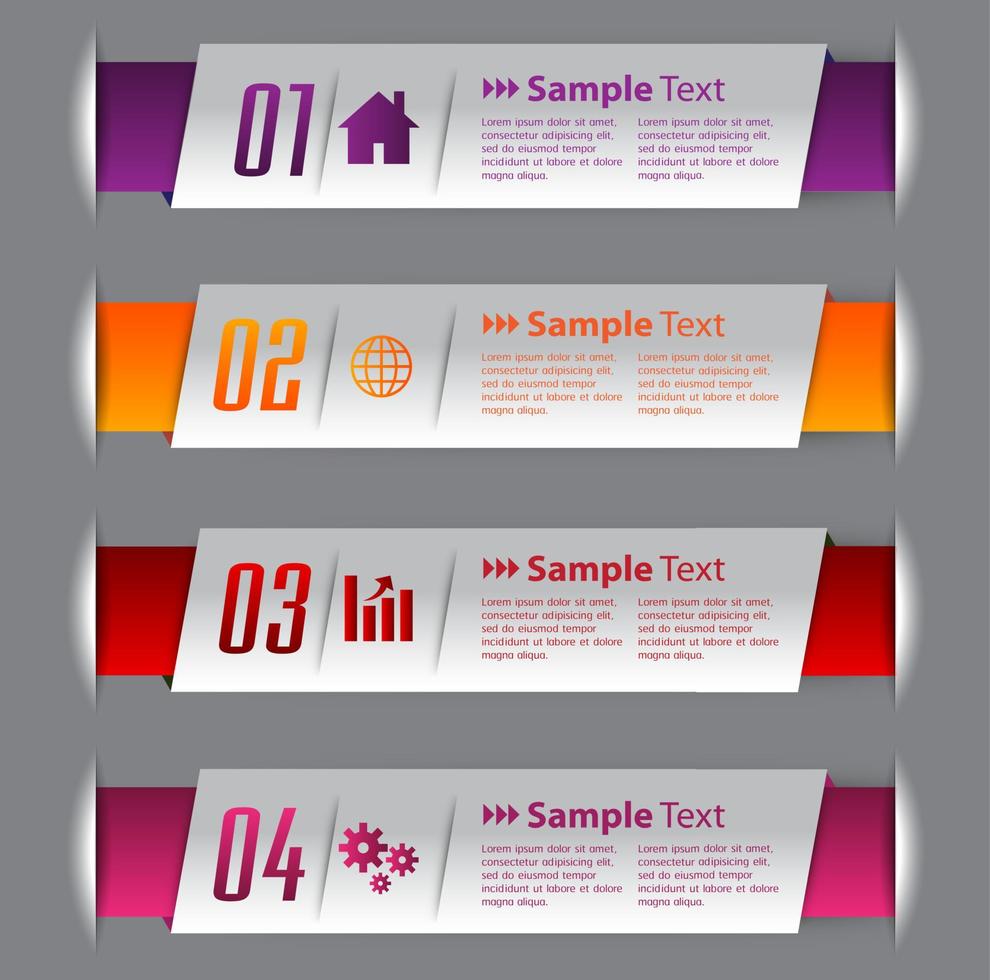 01

Sample Text

Lorem ipsum dolor sit amet, consectetur adipisicing elit, sed do eiusmod tempor incididunt ut labore et dolore magna aliqua.

Lorem ipsum dolor sit amet, consectetur adipisicing elit, sed do eiusmod tempor incididunt ut labore et dolore magna aliqua.

02

Sample Text

Lorem ipsum dolor sit amet, consectetur adipisicing elit, sed do eiusmod tempor incididunt ut labore et dolore magna aliqua.

Lorem ipsum dolor sit amet, consectetur adipisicing elit, sed do eiusmod tempor incididunt ut labore et dolore magna aliqua.

03

Sample Text

Lorem ipsum dolor sit amet, consectetur adipisicing elit, sed do eiusmod tempor incididunt ut labore et dolore magna aliqua.

Lorem ipsum dolor sit amet, consectetur adipisicing elit, sed do eiusmod tempor incididunt ut labore et dolore magna aliqua.

04

Sample Text

Lorem ipsum dolor sit amet, consectetur adipisicing elit, sed do eiusmod tempor incididunt ut labore et dolore magna aliqua.

Lorem ipsum dolor sit amet, consectetur adipisicing elit, sed do eiusmod tempor incididunt ut labore et dolore magna aliqua.