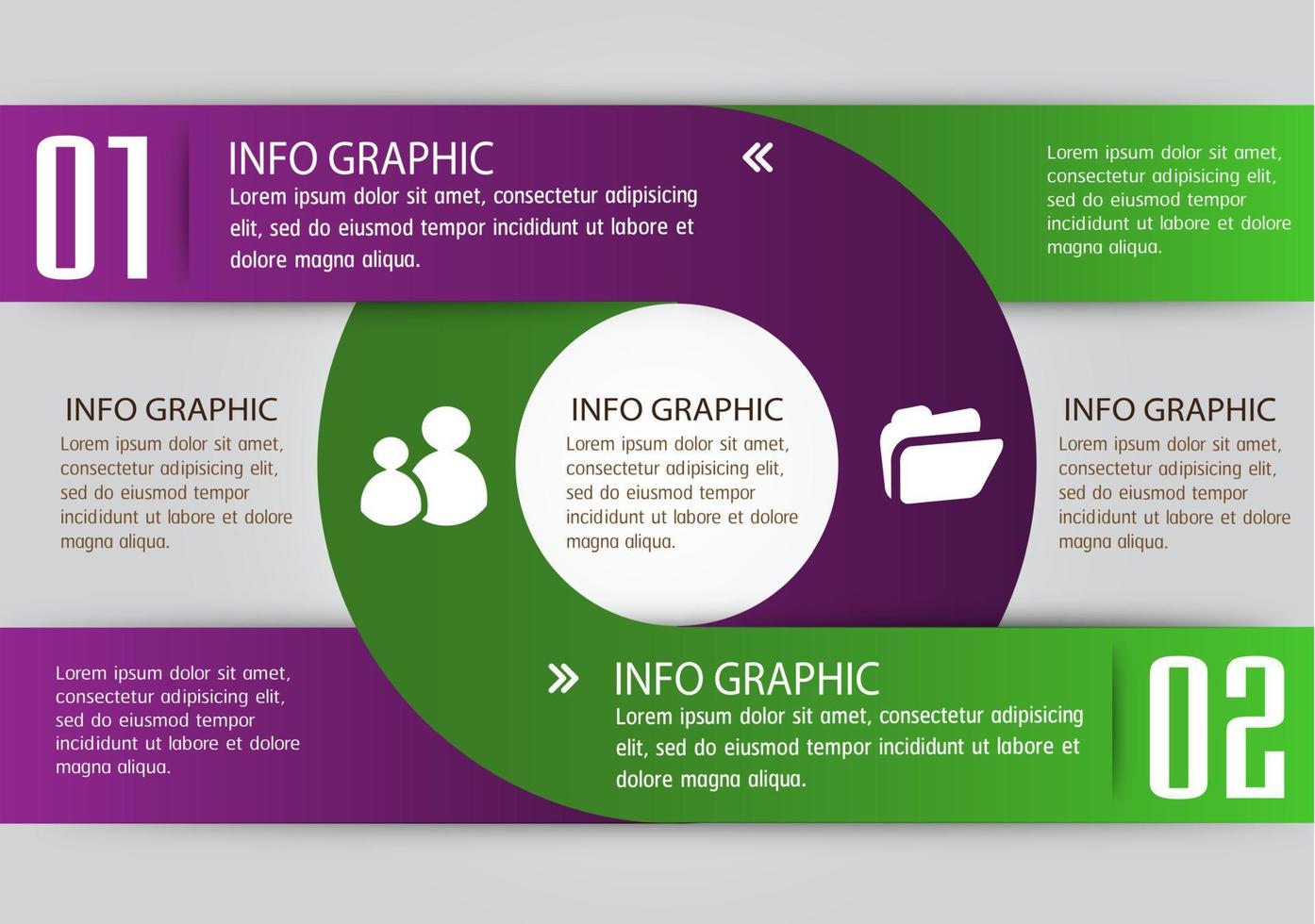 01

INFO GRAPHIC
Lorem ipsum dolor sit amet, consectetur adipisicing elit, sed do eiusmod tempor incididunt ut labore et dolore magna aliqua.

«

Lorem ipsum dolor sit amet, consectetur adipisicing elit, sed do eiusmod tempor incididunt ut labore et dolore magna aliqua.

INFO GRAPHIC
Lorem ipsum dolor sit amet, consectetur adipisicing elit, sed do eiusmod tempor incididunt ut labore et dolore magna aliqua.

INFO GRAPHIC
Lorem ipsum dolor sit amet, consectetur adipisicing elit, sed do eiusmod tempor incididunt ut labore et dolore magna aliqua.

INFO GRAPHIC
Lorem ipsum dolor sit amet, consectetur adipisicing elit, sed do eiusmod tempor incididunt ut labore et dolore magna aliqua.

Lorem ipsum dolor sit amet, consectetur adipisicing elit, sed do eiusmod tempor incididunt ut labore et dolore magna aliqua.

»

INFO GRAPHIC
Lorem ipsum dolor sit amet, consectetur adipisicing elit, sed do eiusmod tempor incididunt ut labore et dolore magna aliqua.

02