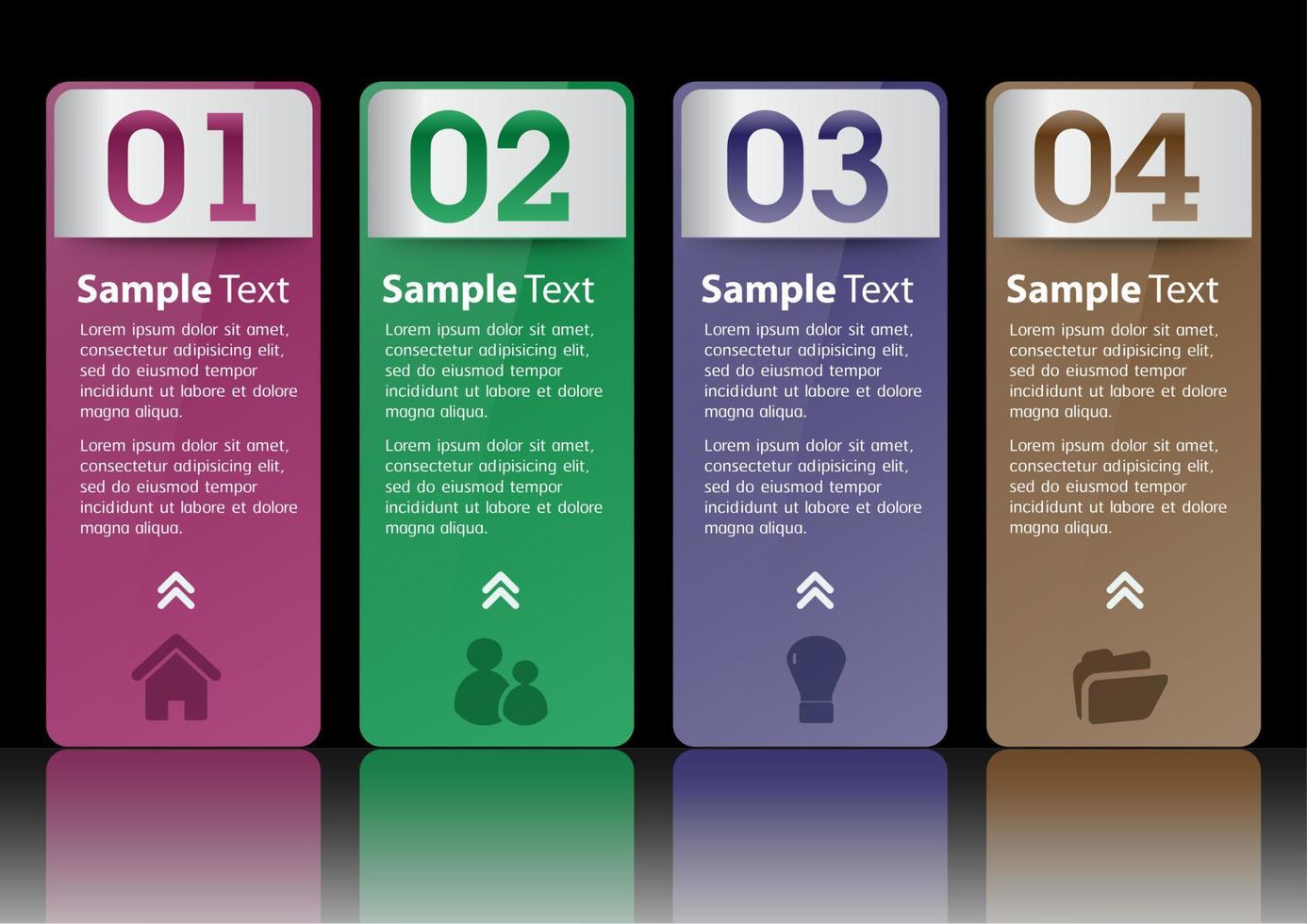 01

Sample Text

Lorem ipsum dolor sit amet, consectetur adipisicing elit, sed do eiusmod tempor incididunt ut labore et dolore magna aliqua.

Lorem ipsum dolor sit amet, consectetur adipisicing elit, sed do eiusmod tempor incididunt ut labore et dolore magna aliqua.

02

Sample Text

Lorem ipsum dolor sit amet, consectetur adipisicing elit, sed do eiusmod tempor incididunt ut labore et dolore magna aliqua.

Lorem ipsum dolor sit amet, consectetur adipisicing elit, sed do eiusmod tempor incididunt ut labore et dolore magna aliqua.

03

Sample Text

Lorem ipsum dolor sit amet, consectetur adipisicing elit, sed do eiusmod tempor incididunt ut labore et dolore magna aliqua.

Lorem ipsum dolor sit amet, consectetur adipisicing elit, sed do eiusmod tempor incididunt ut labore et dolore magna aliqua.

04

Sample Text

Lorem ipsum dolor sit amet, consectetur adipisicing elit, sed do eiusmod tempor incididunt ut labore et dolore magna aliqua.

Lorem ipsum dolor sit amet, consectetur adipisicing elit, sed do eiusmod tempor incididunt ut labore et dolore magna aliqua.