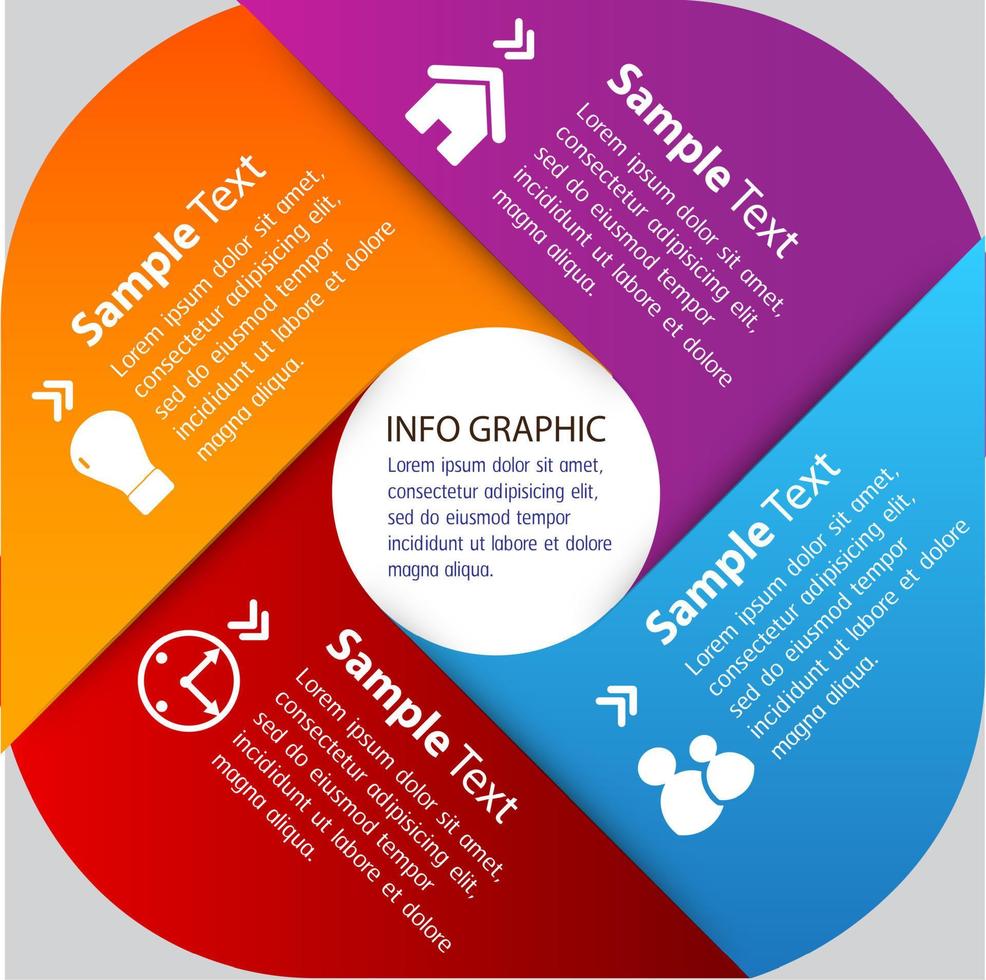 Sample Text
Lorem ipsum dolor sit amet, consectetur adipisicing elit, sed do eiusmod tempor incididunt ut labore et dolore magna aliqua.

Sample Text
Lorem ipsum dolor sit amet, consectetur adipisicing elit, sed do eiusmod tempor incididunt ut labore et dolore magna aliqua.

INFO GRAPHIC
Lorem ipsum dolor sit amet, consectetur adipisicing elit, sed do eiusmod tempor incididunt ut labore et dolore magna aliqua.

Sample Text
Lorem ipsum dolor sit amet, consectetur adipisicing elit, sed do eiusmod tempor incididunt ut labore et dolore magna aliqua.

Sample Text
Lorem ipsum dolor sit amet, consectetur adipisicing elit, sed do eiusmod tempor incididunt ut labore et dolore magna aliqua.