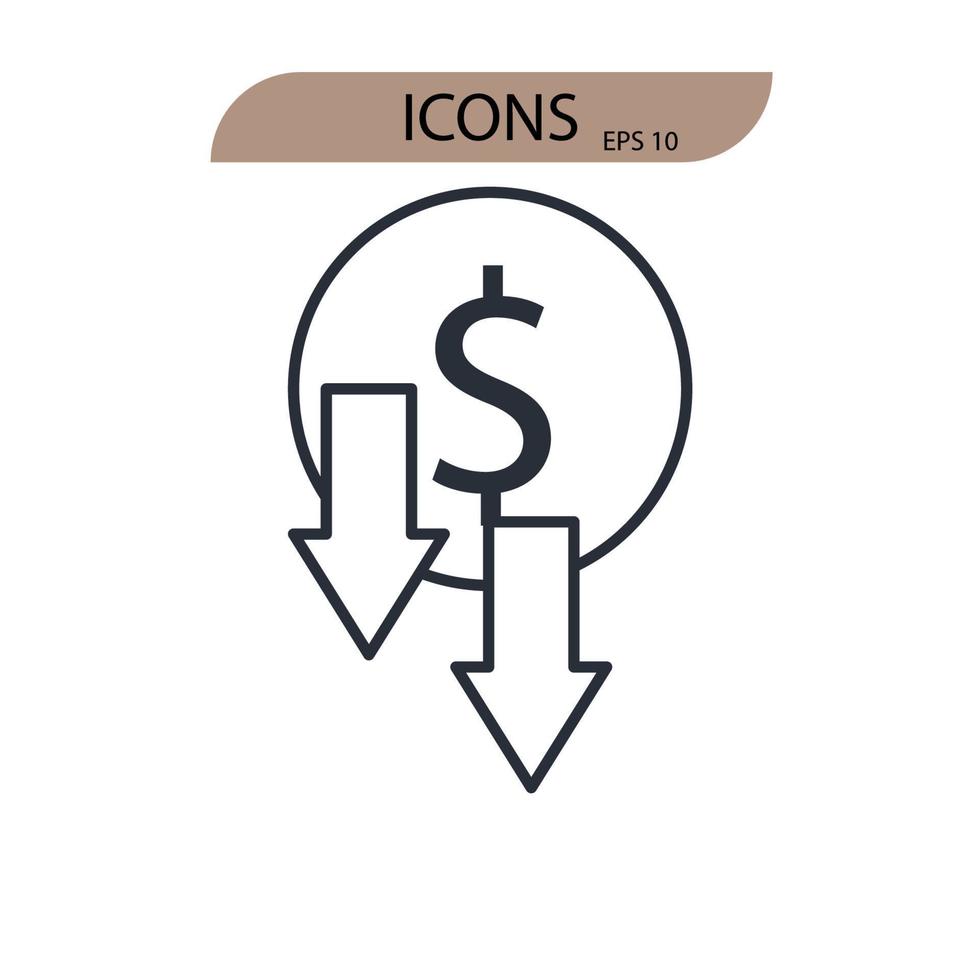 ICONS EPS 10

$