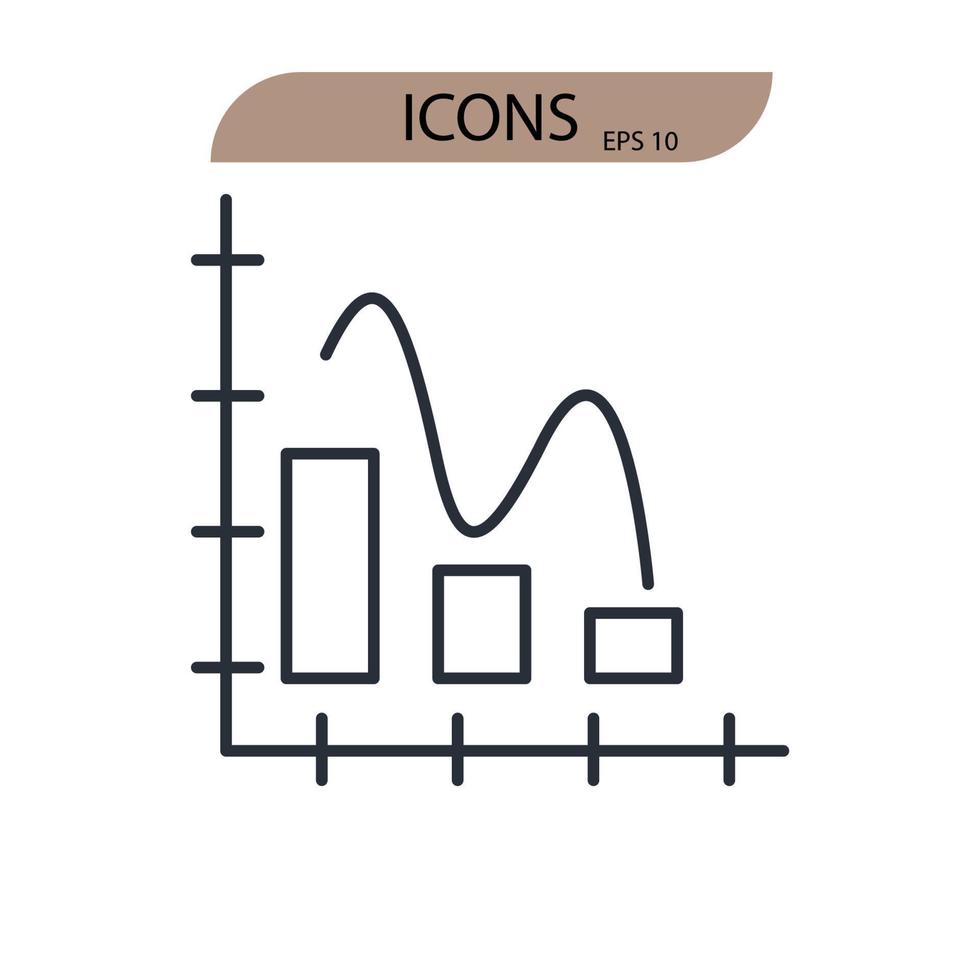 ICONS EPS 10