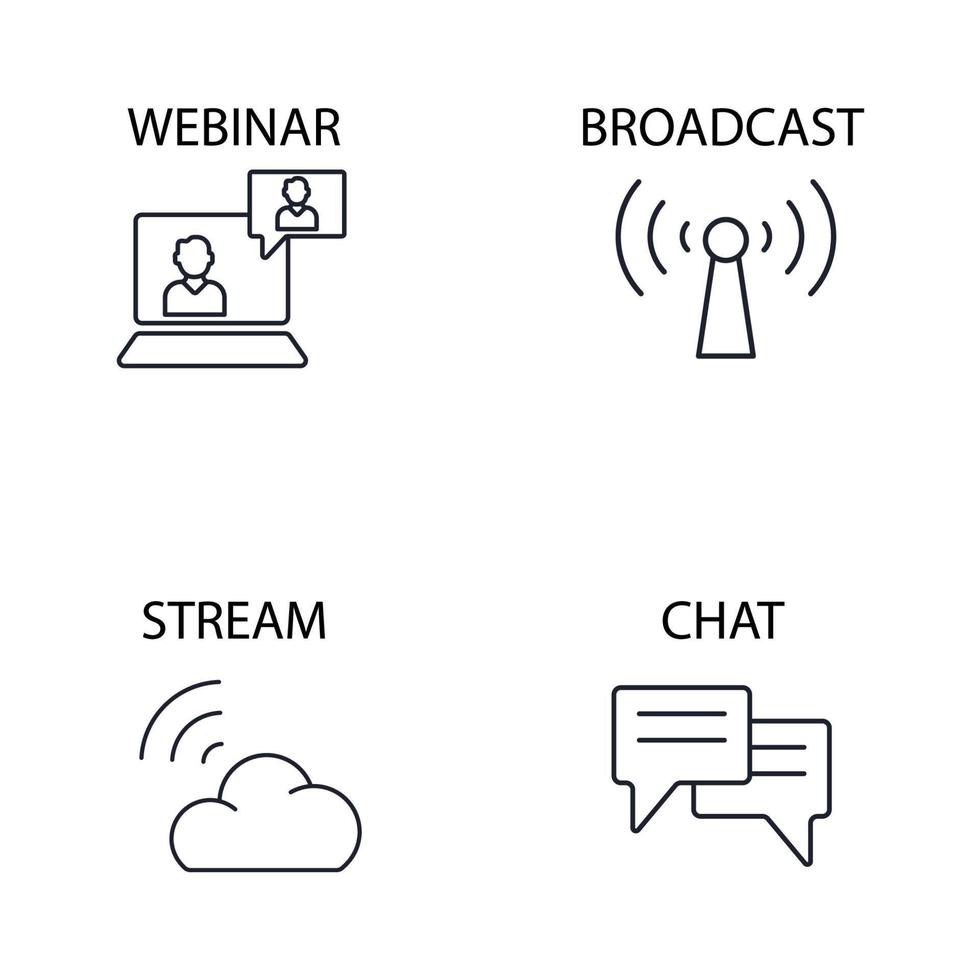 WEBINAR

BROADCAST

STREAM

CHAT