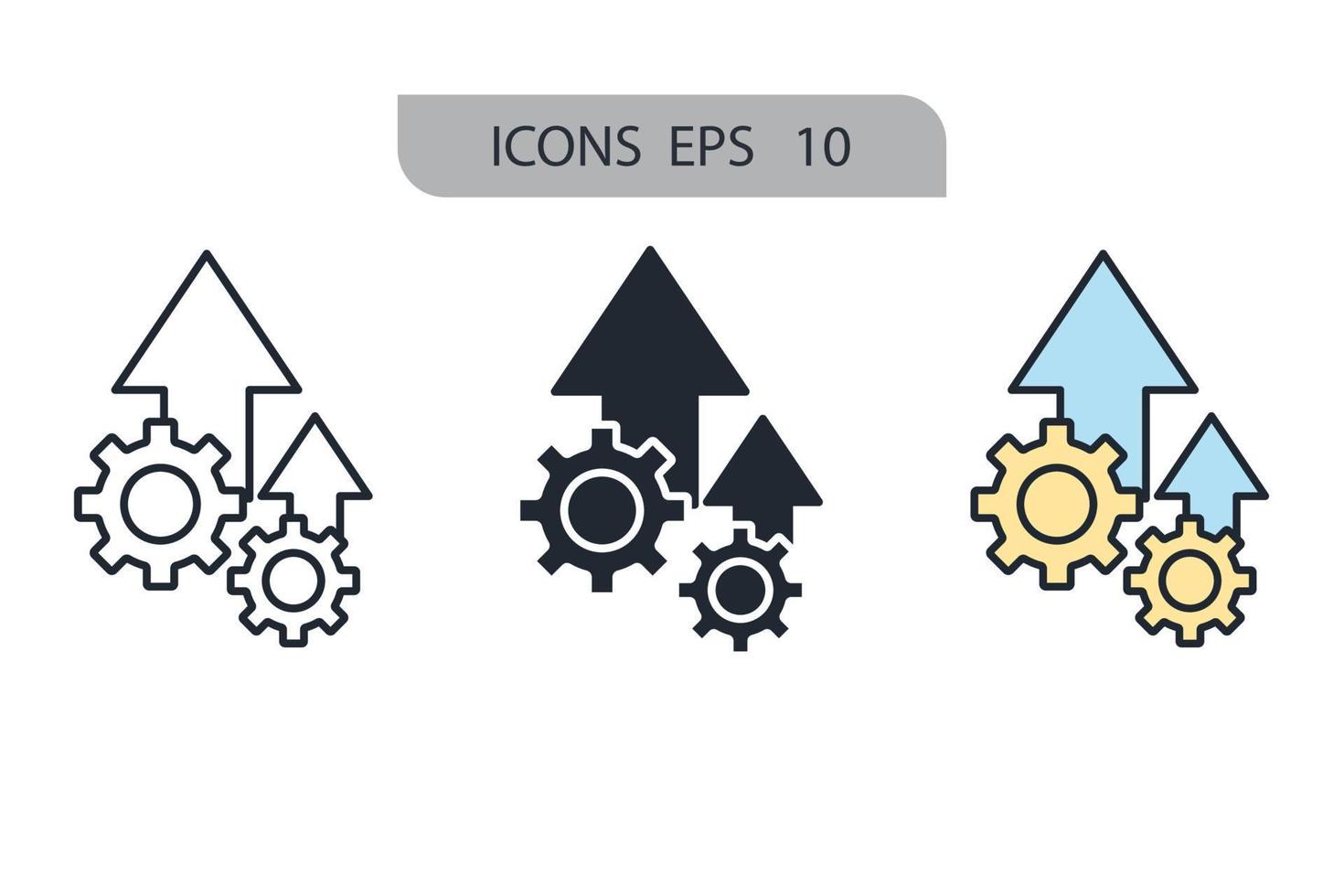 ICONS EPS 10