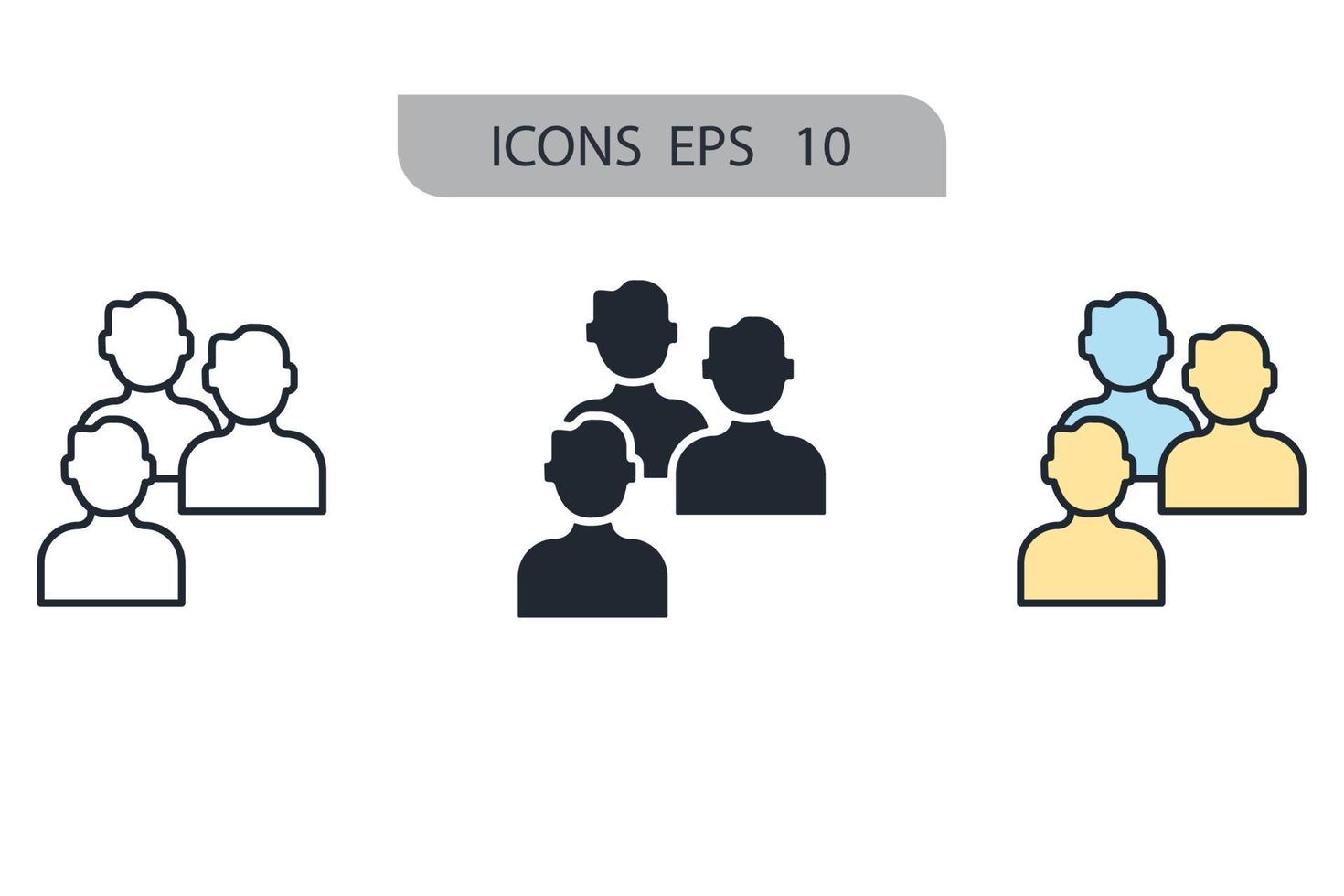 ICONS EPS 10