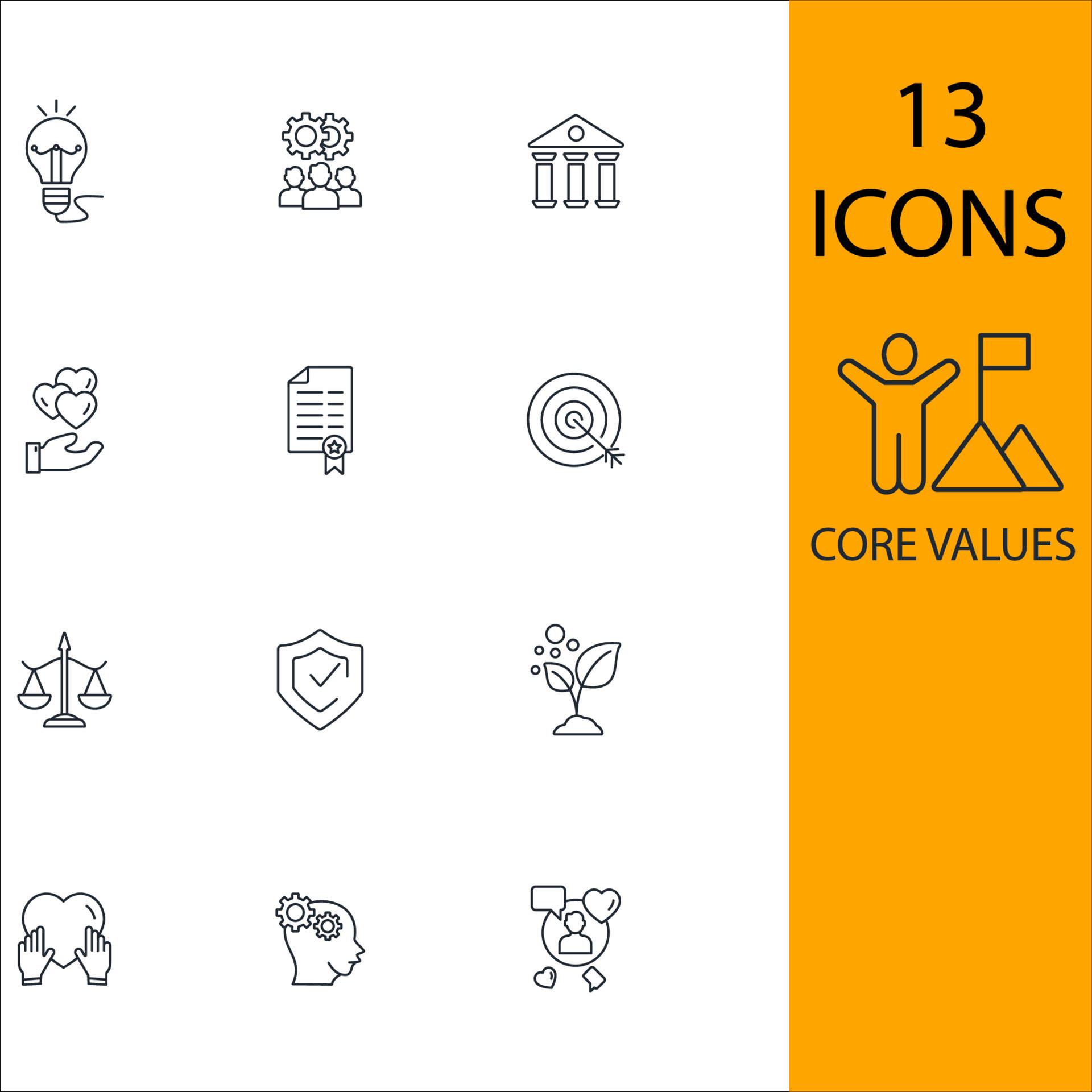 13
ICONS

CORE VALUES