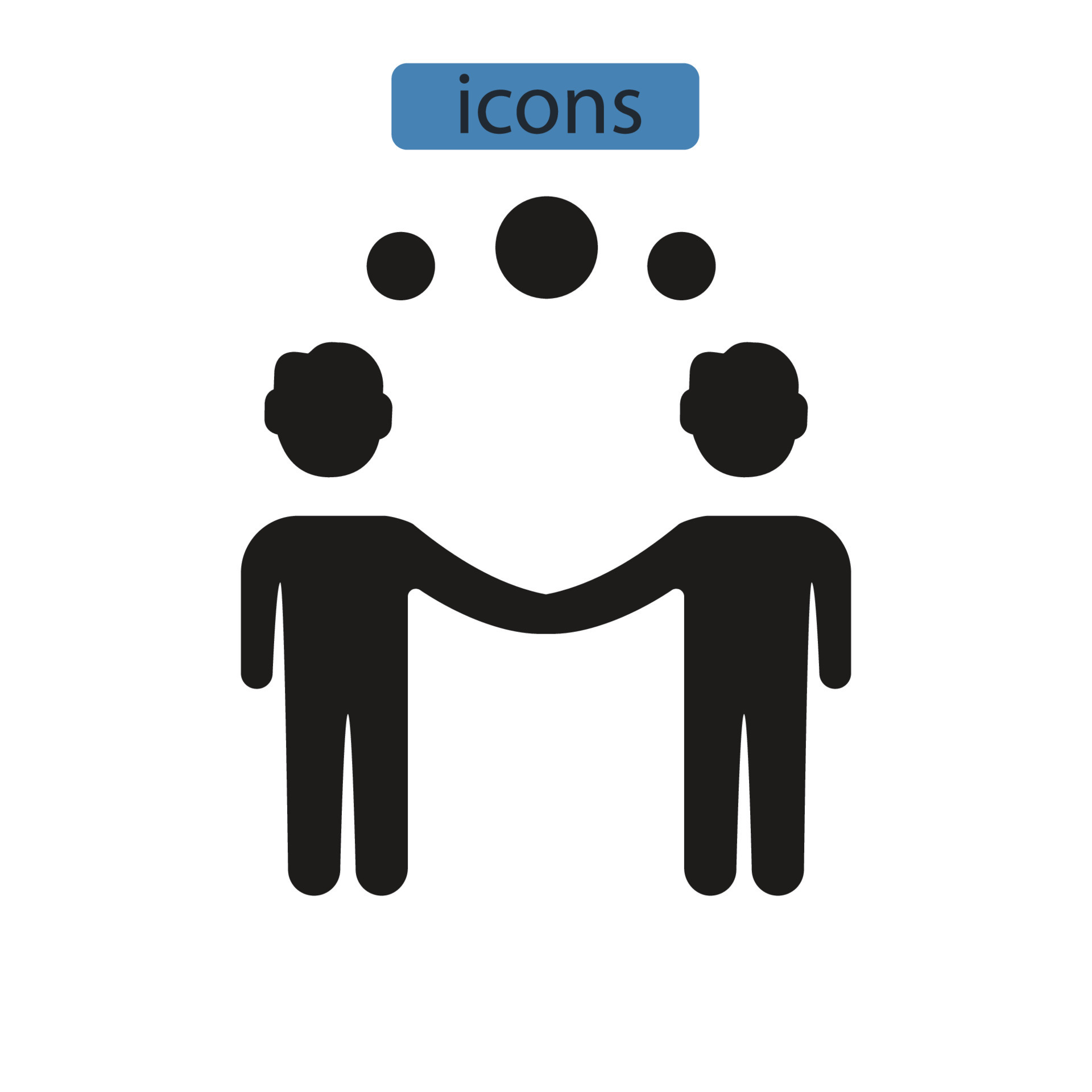 icons