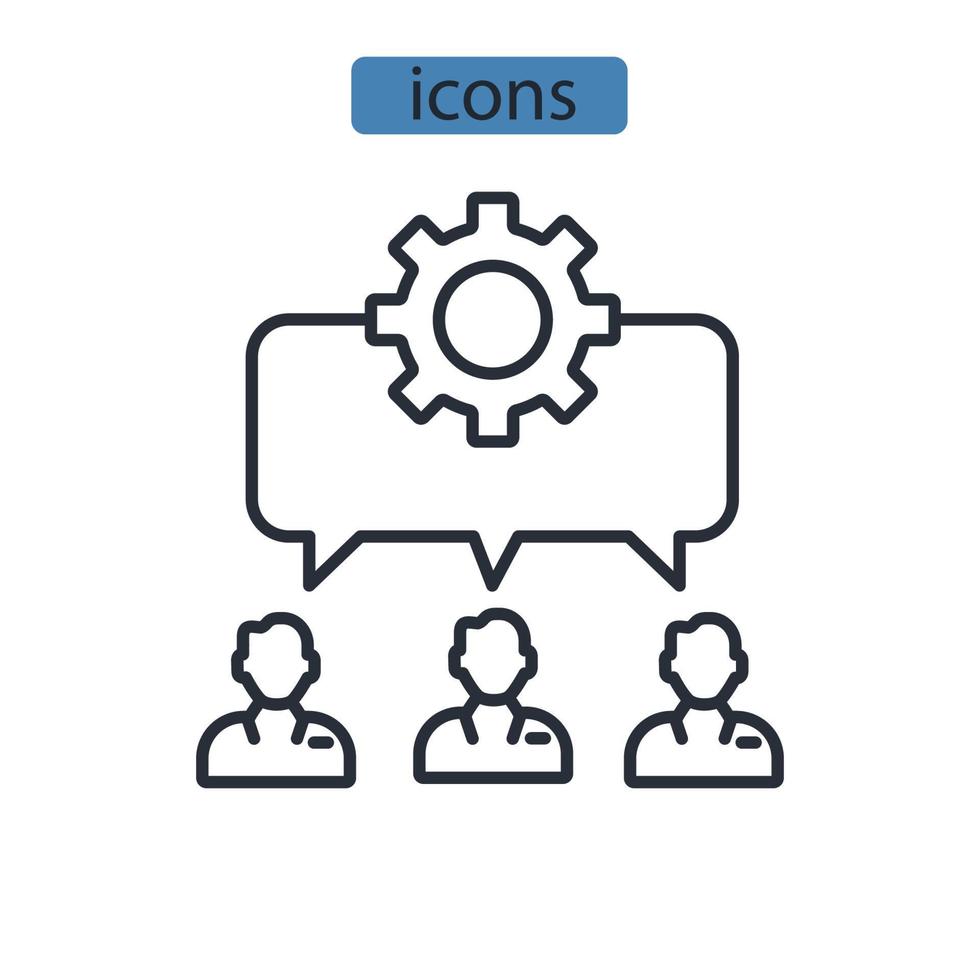 icons