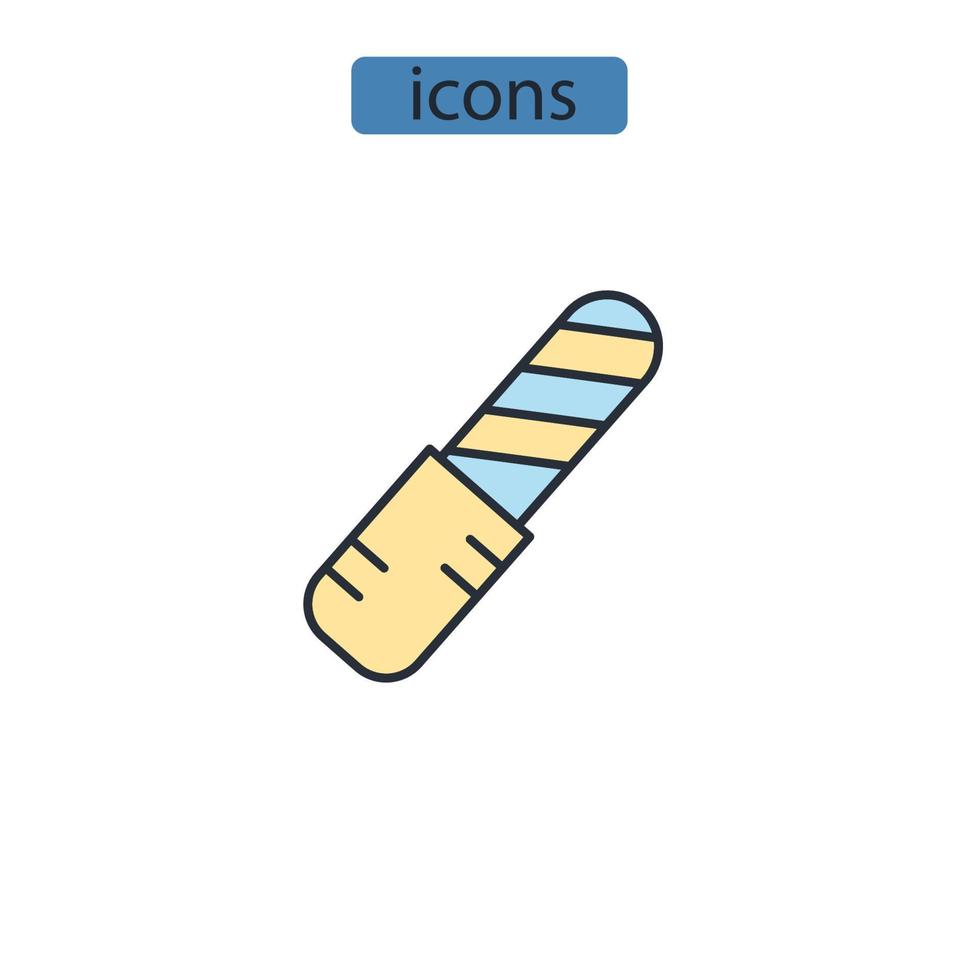 icons