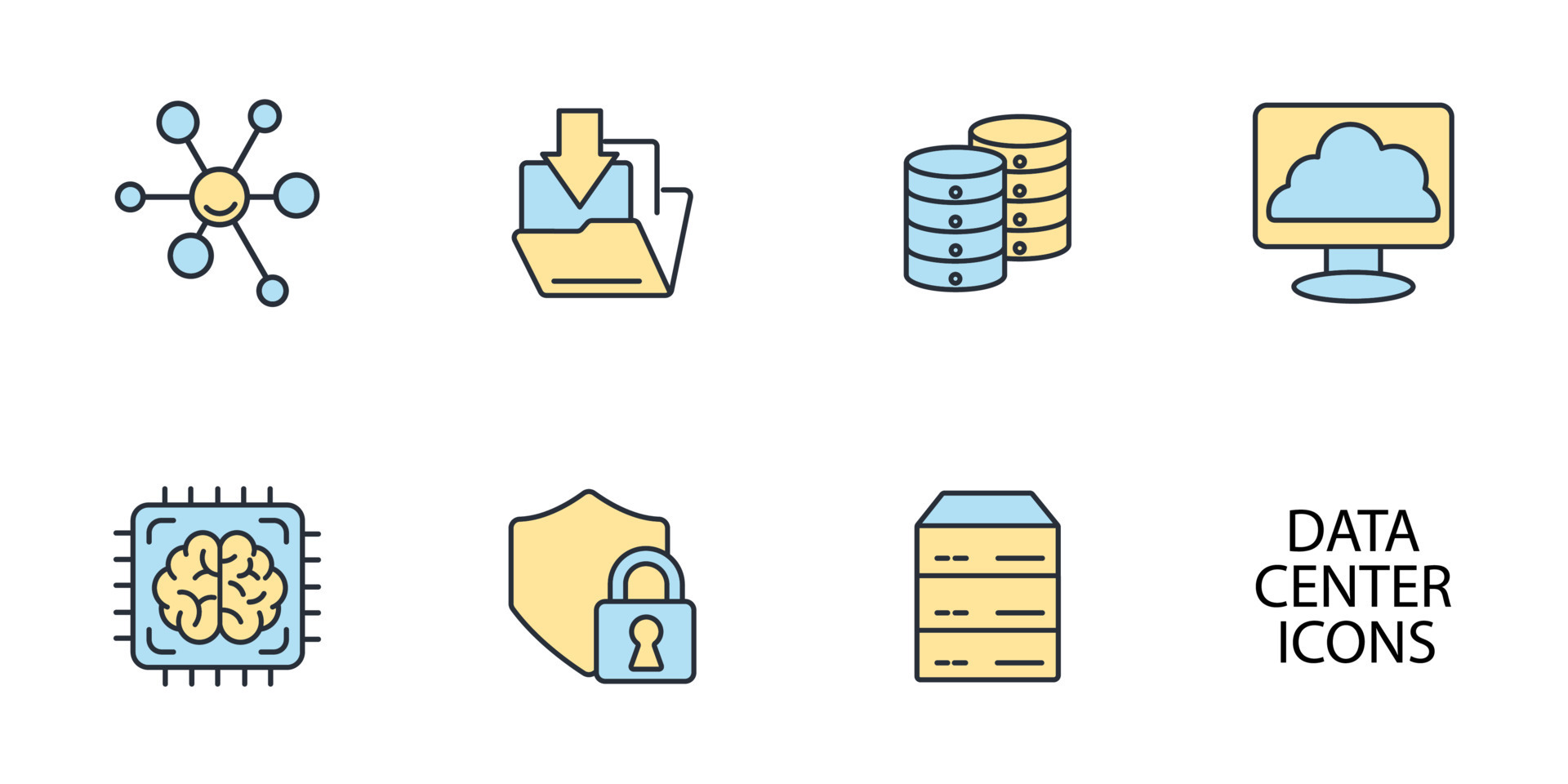 DATA CENTER ICONS