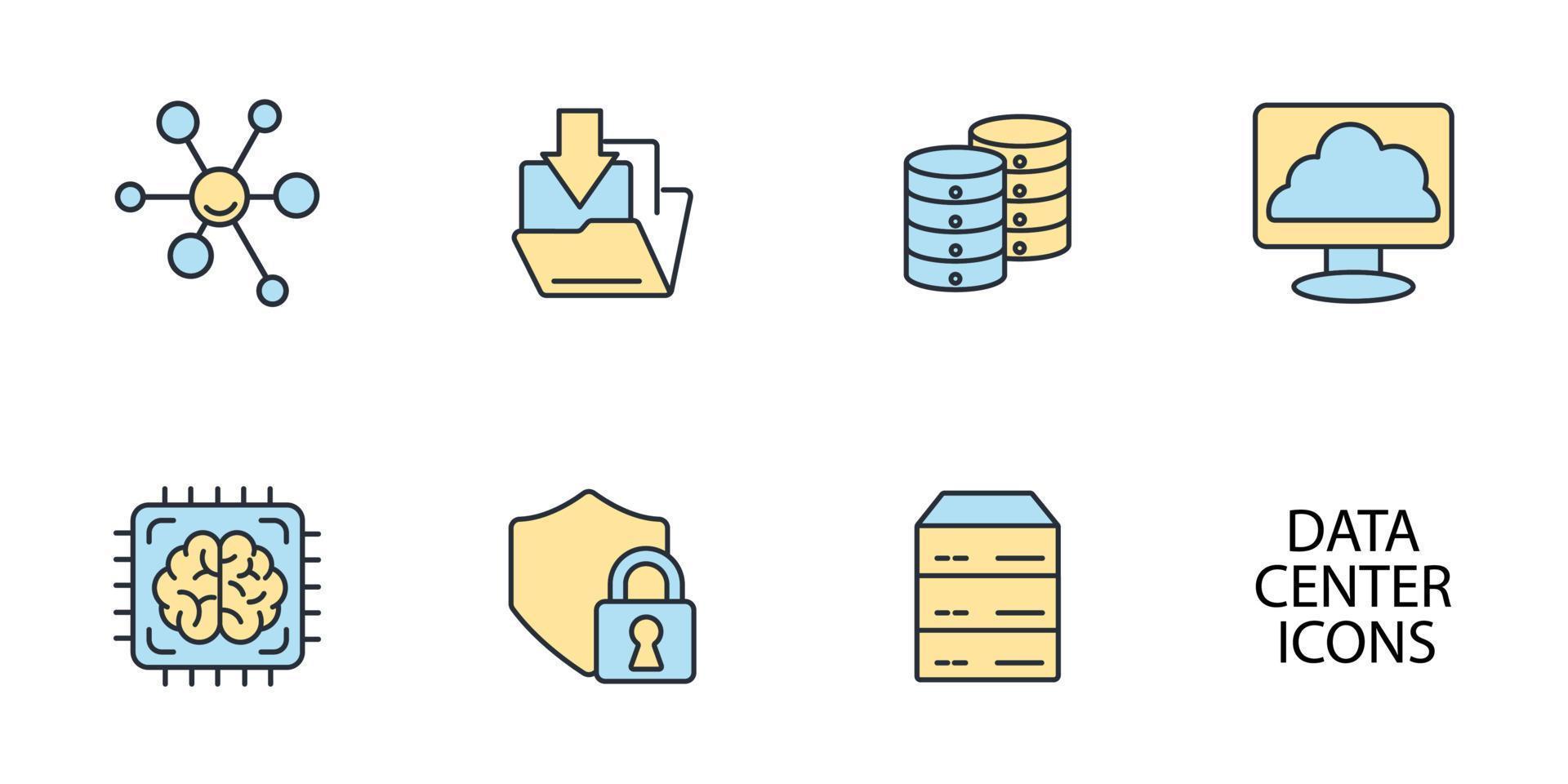 DATA
CENTER
ICONS