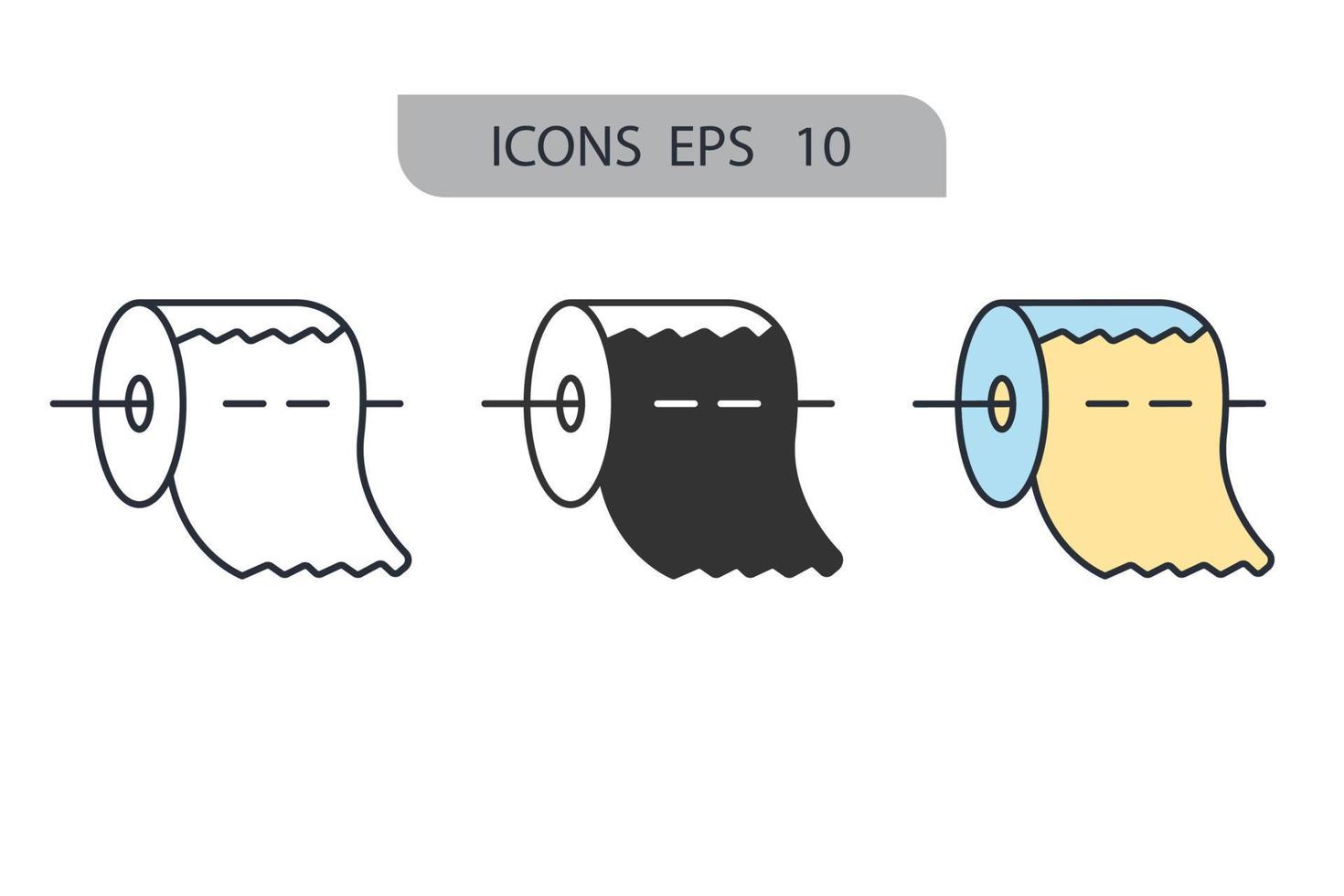 ICONS EPS 10