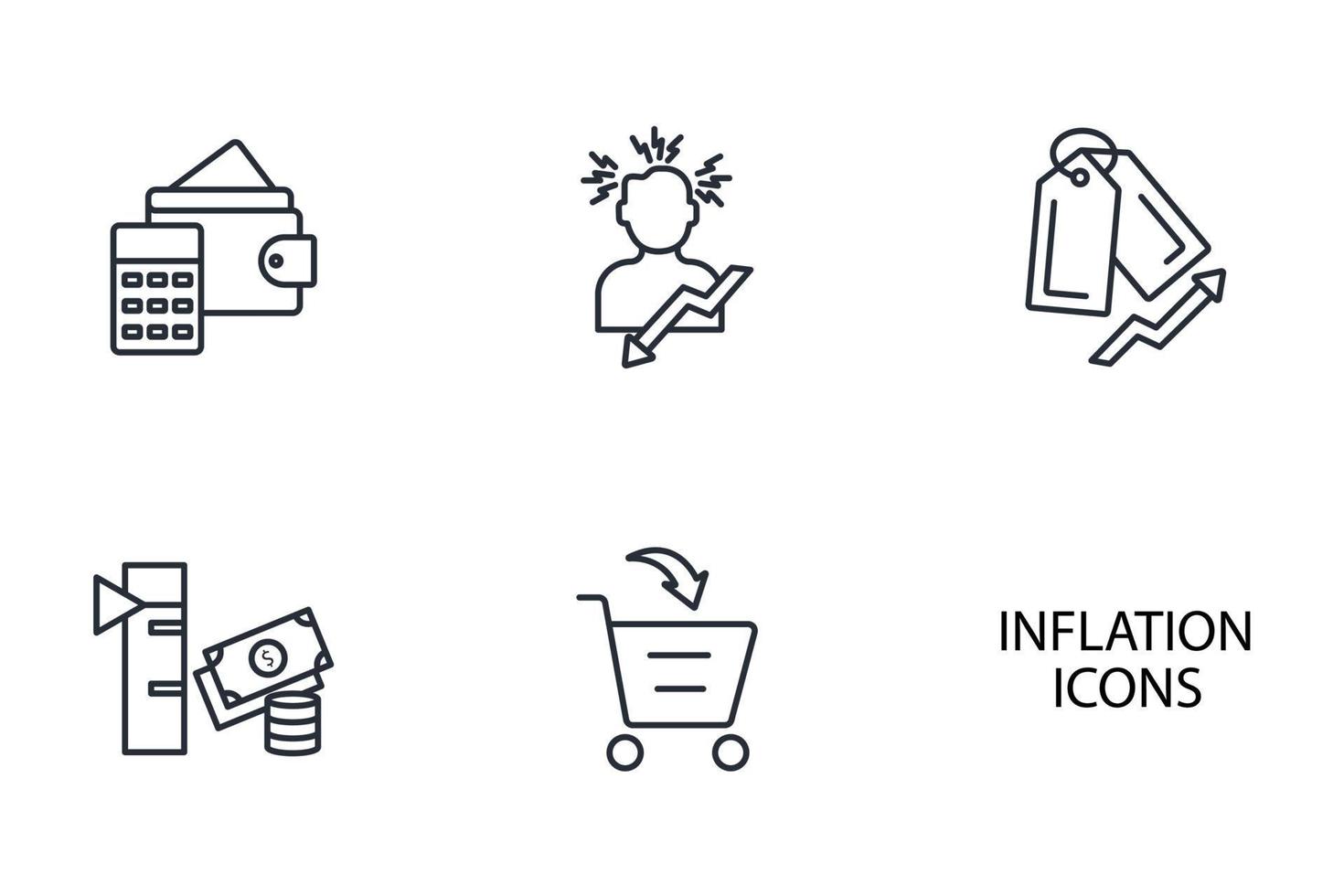 $

INFLATION
ICONS