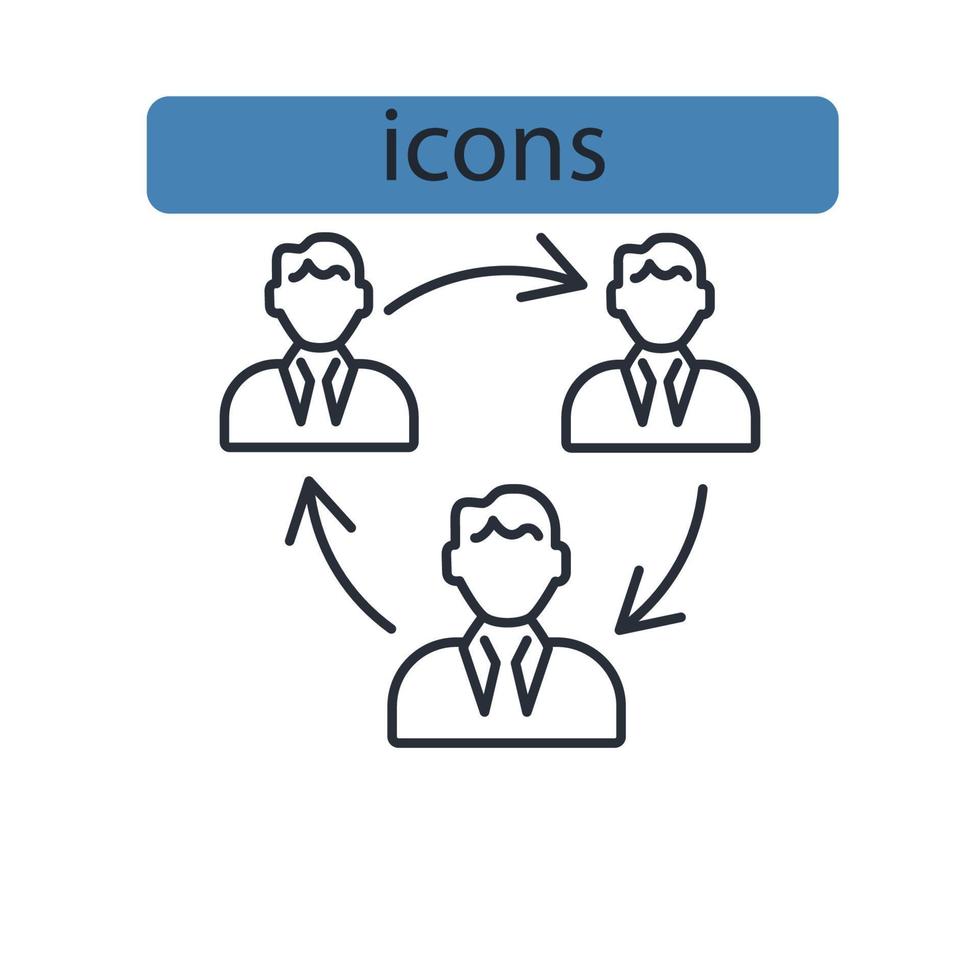 icons