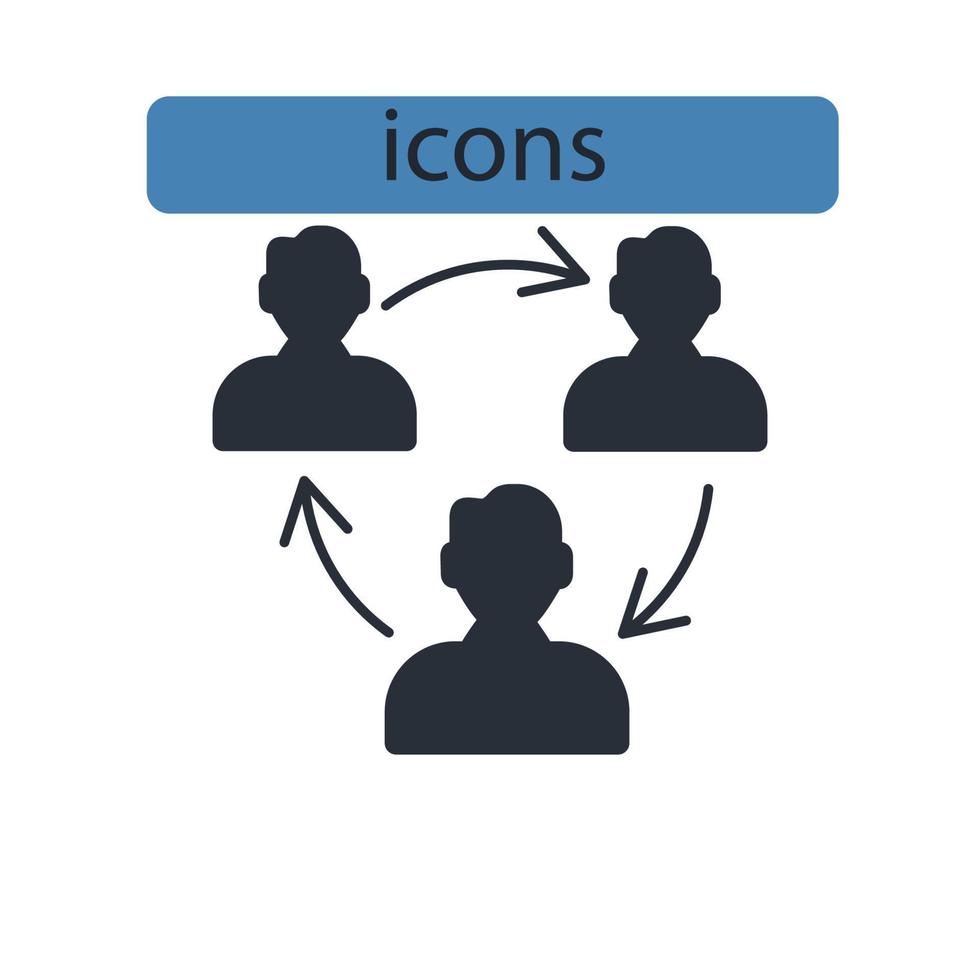 icons