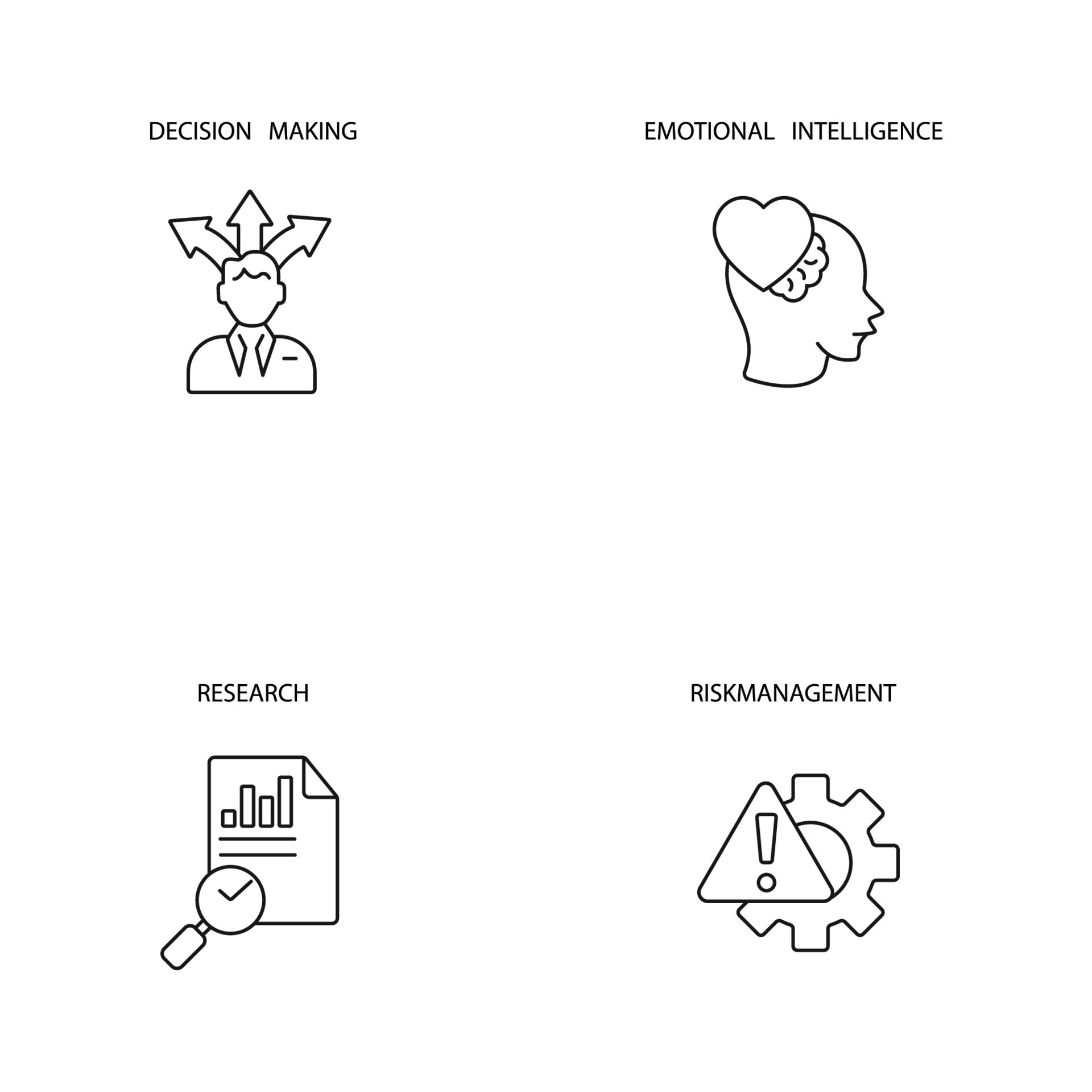 DECISION MAKING

EMOTIONAL INTELLIGENCE

RESEARCH

RISKMANAGEMENT