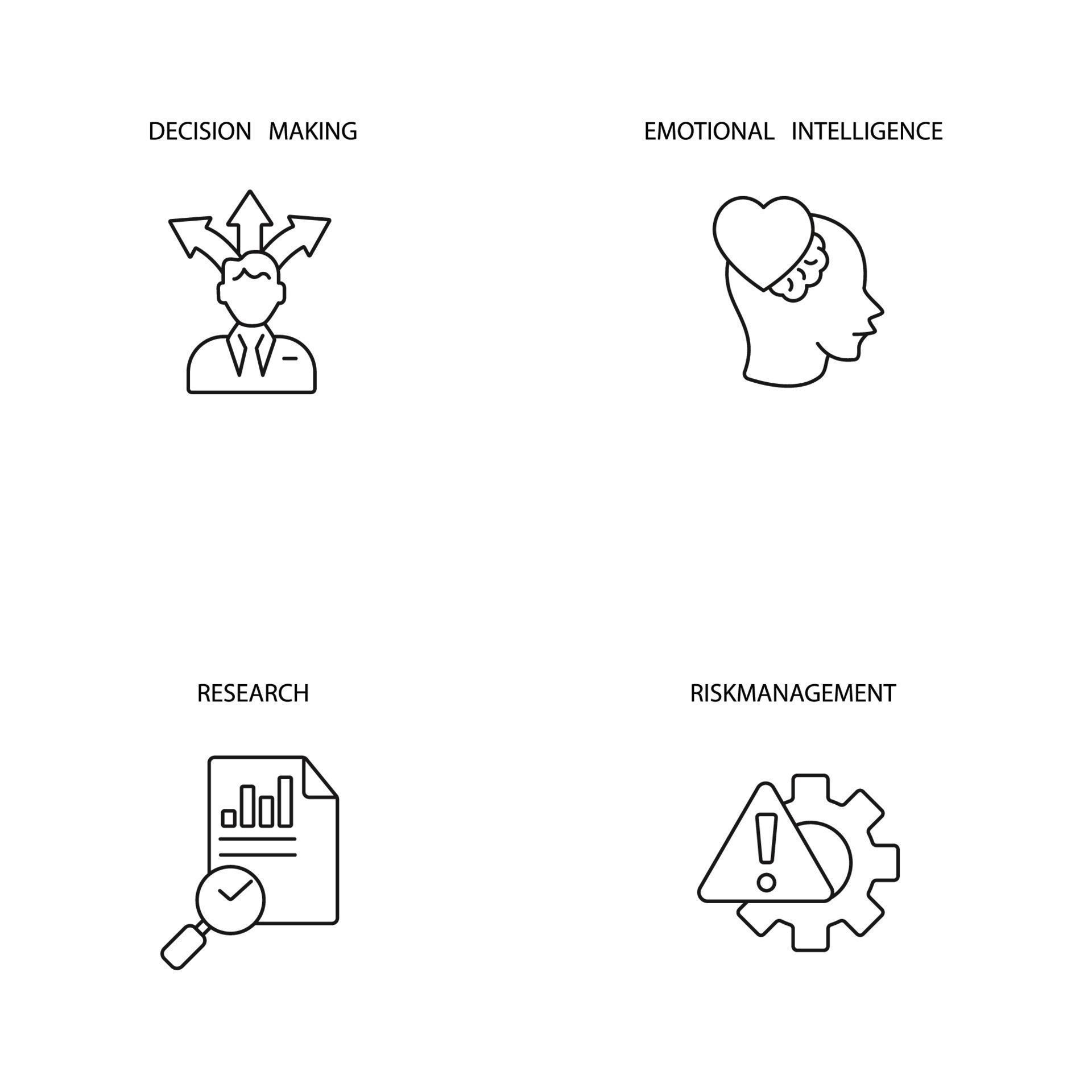 DECISION MAKING

EMOTIONAL INTELLIGENCE

RESEARCH

RISKMANAGEMENT