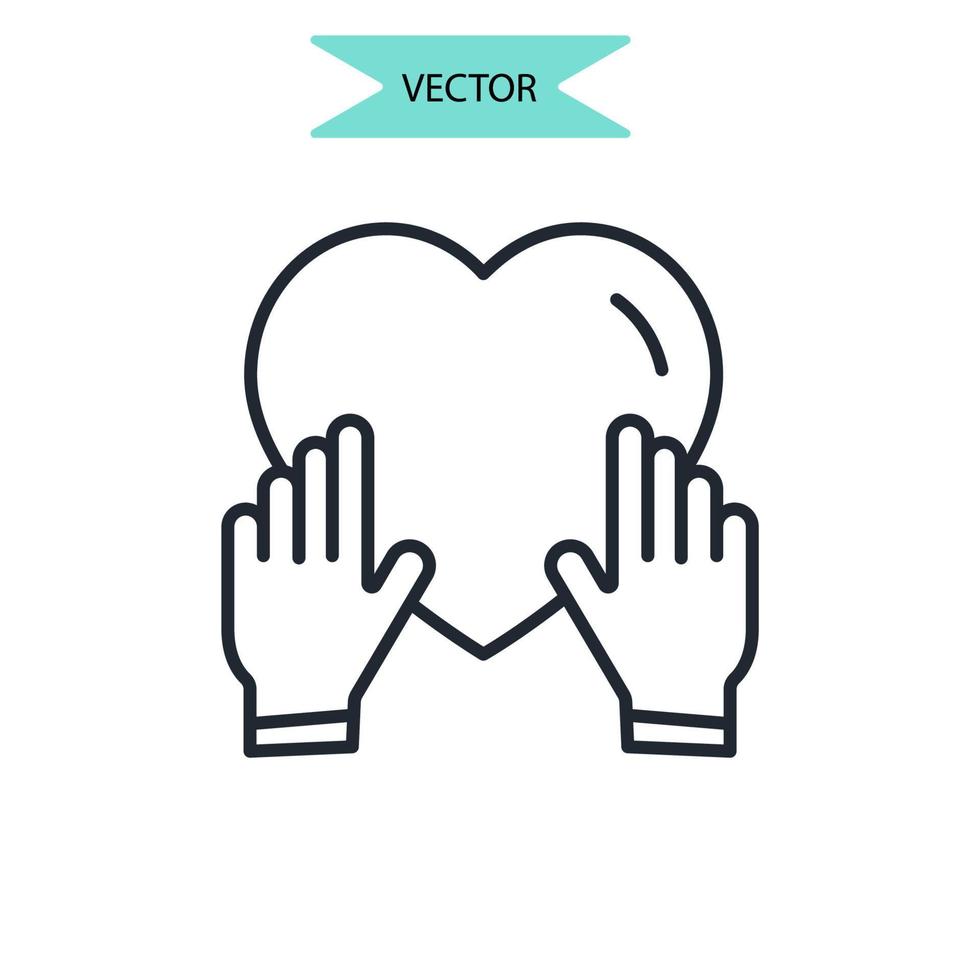 VECTOR