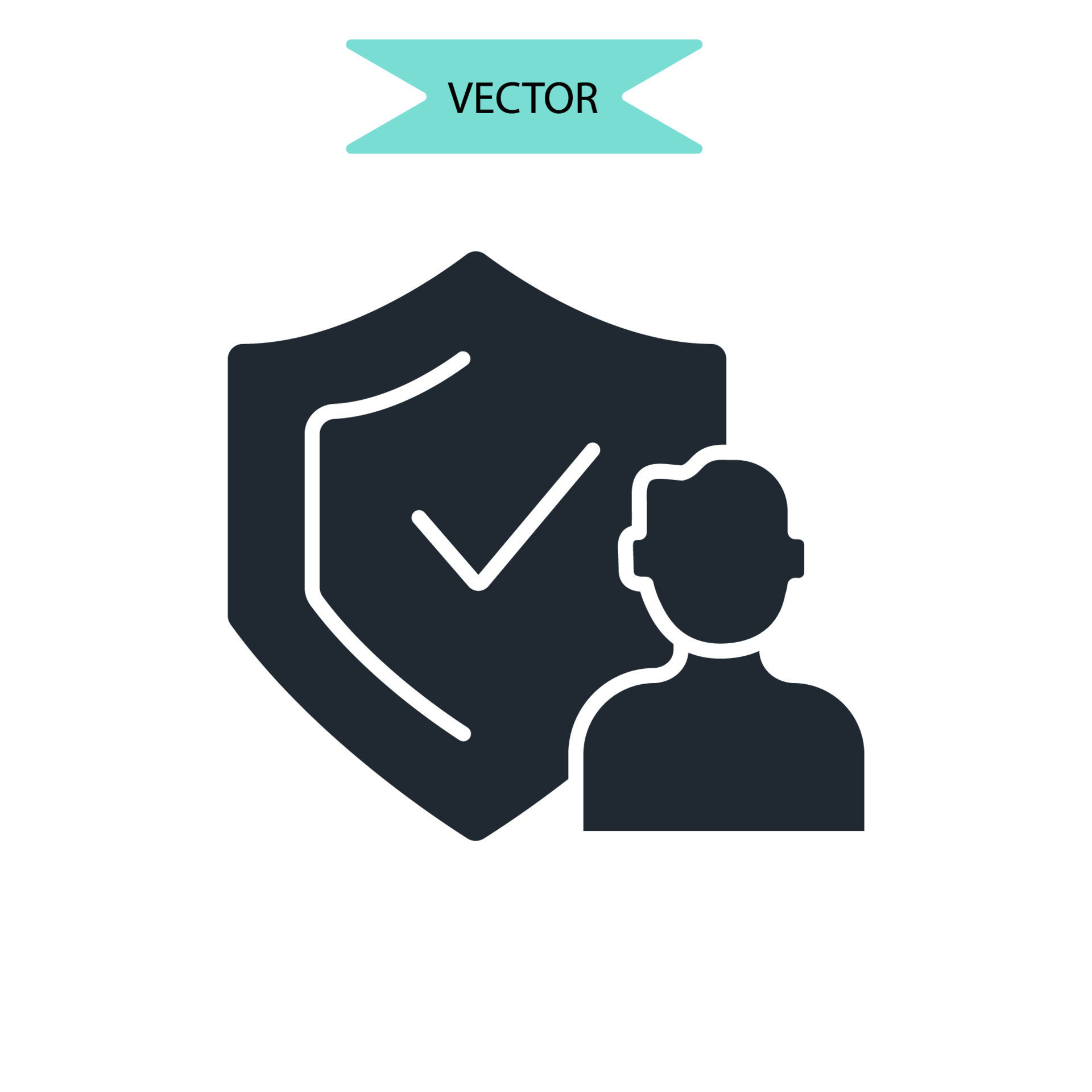 VECTOR