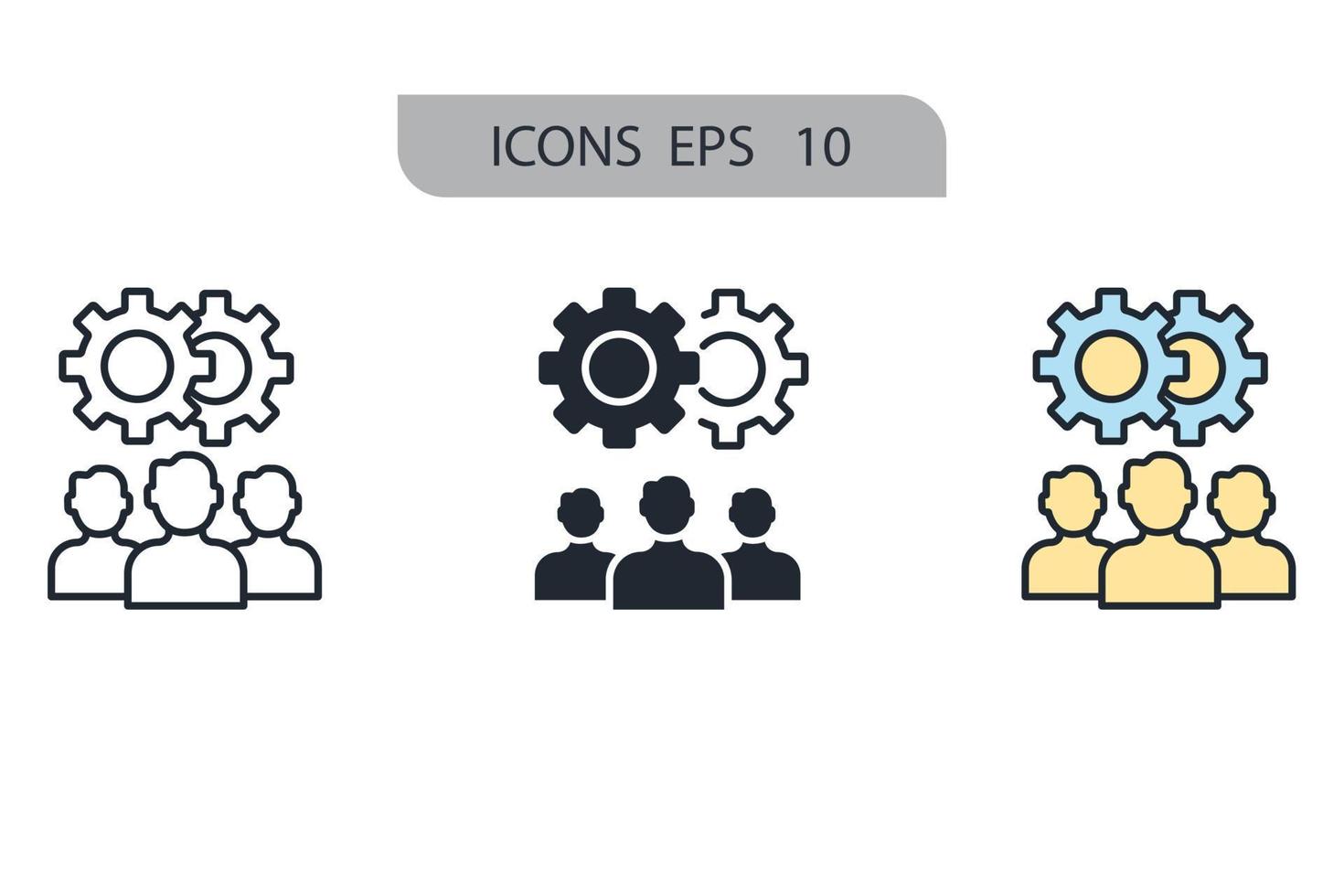 ICONS EPS 10