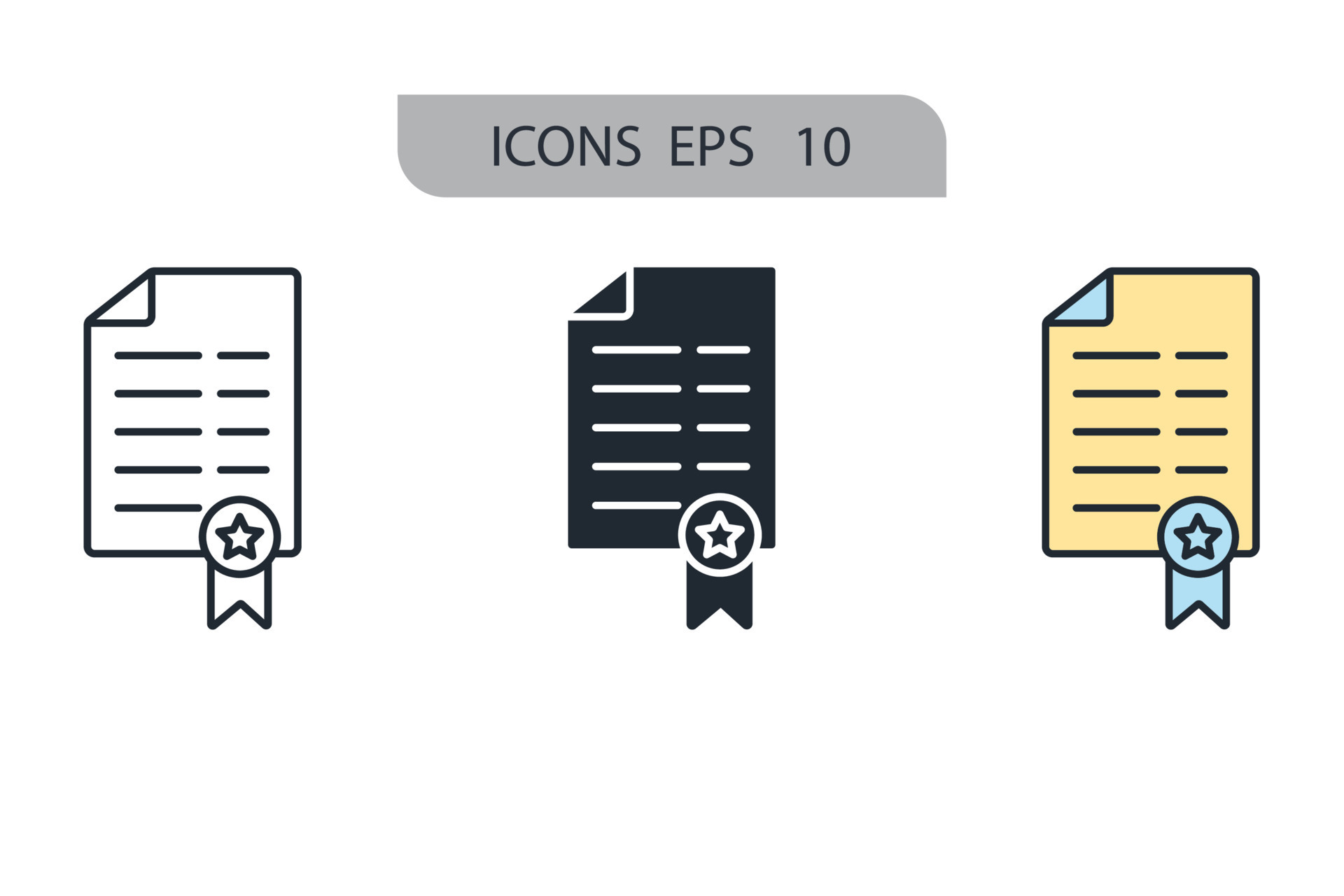 ICONS EPS 10