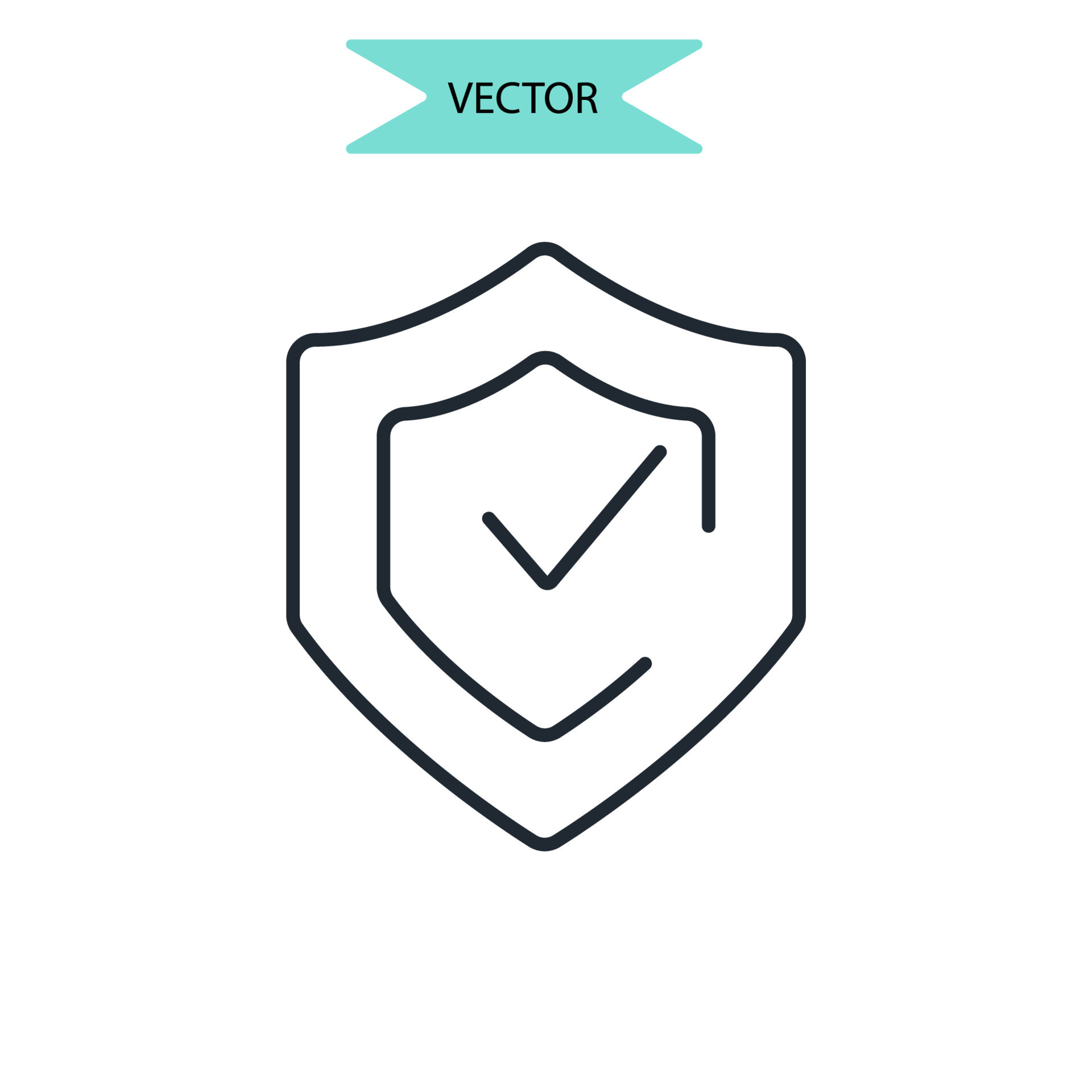 VECTOR