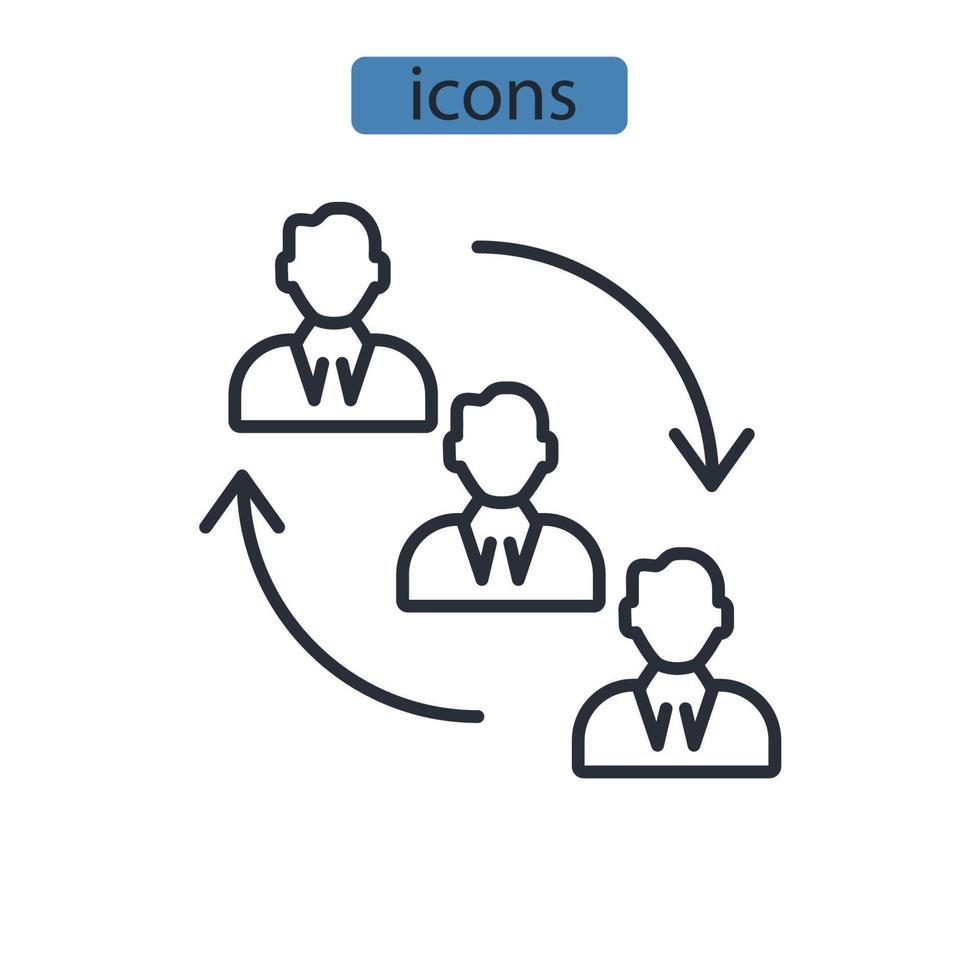 icons