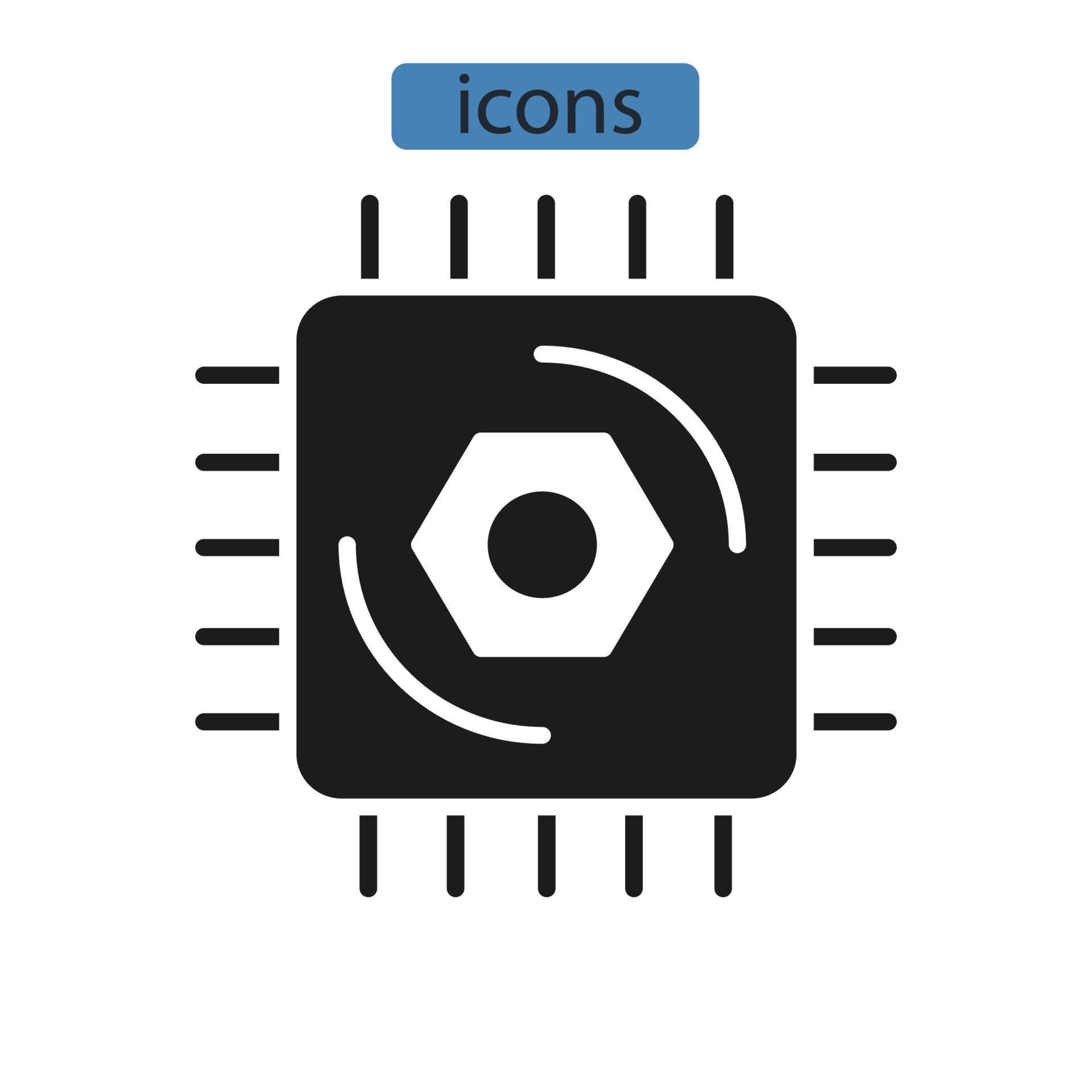 icons