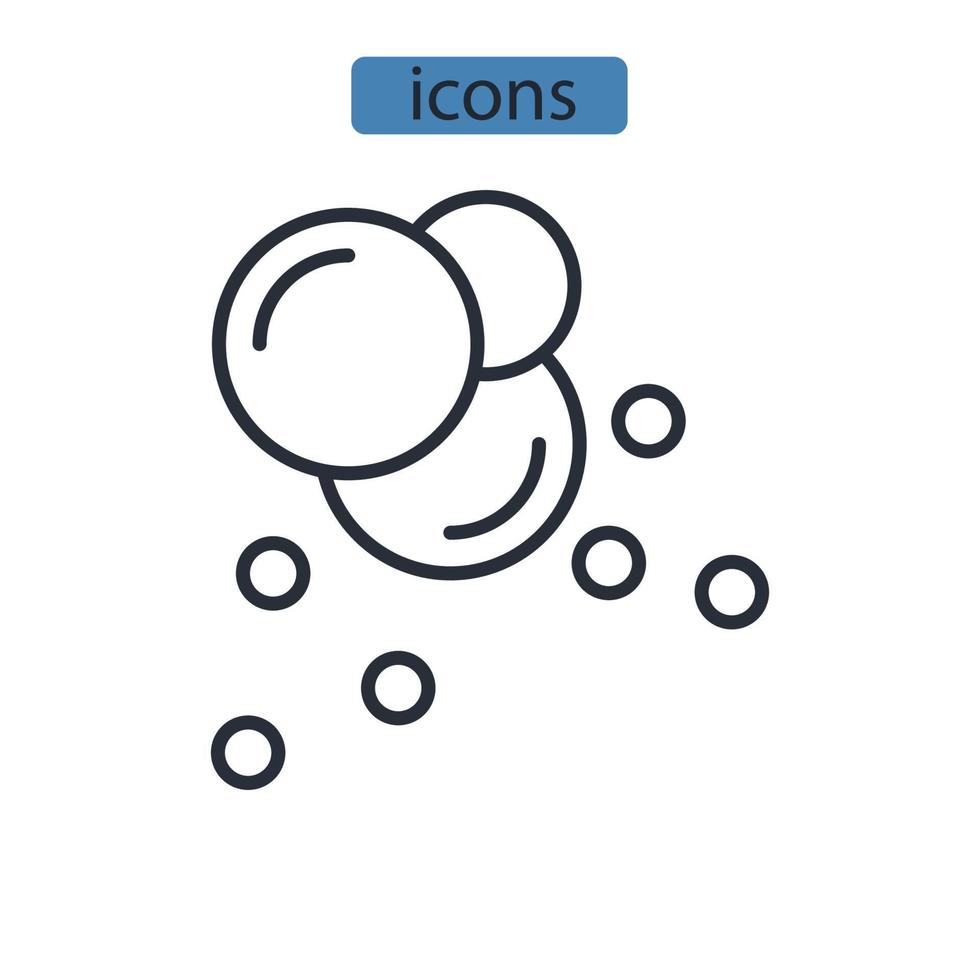 icons