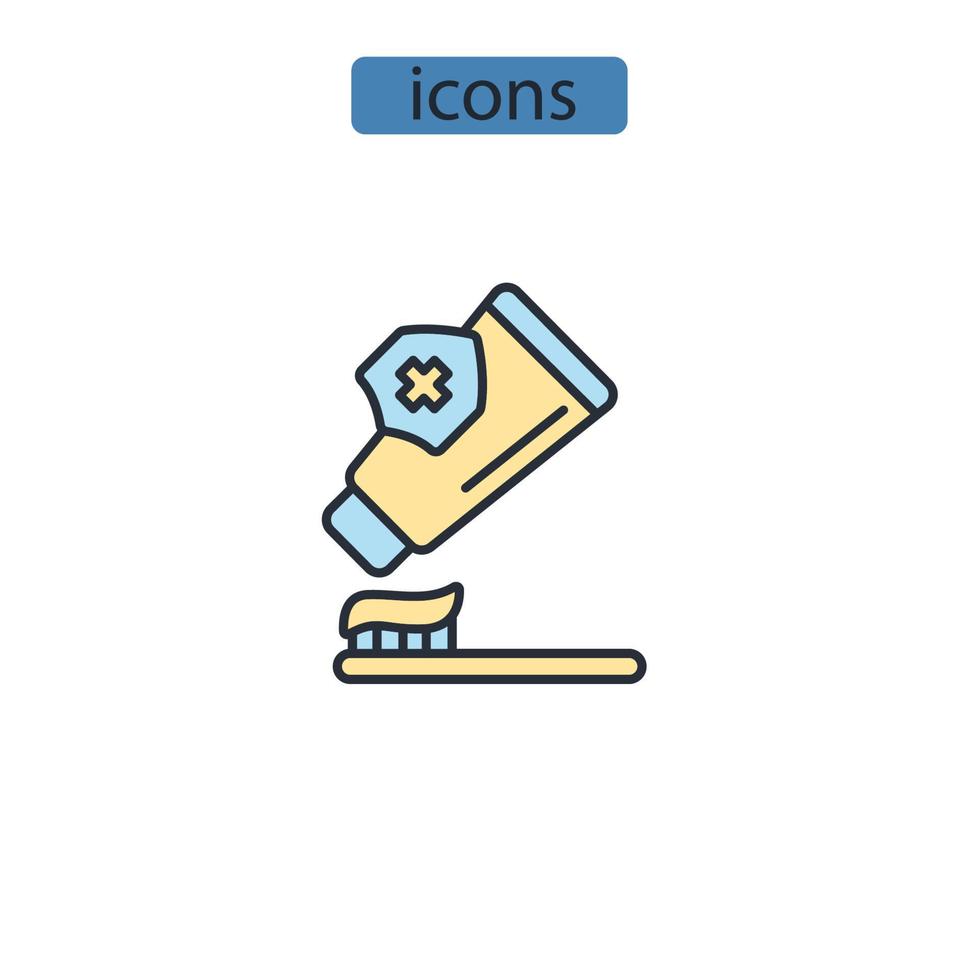 icons