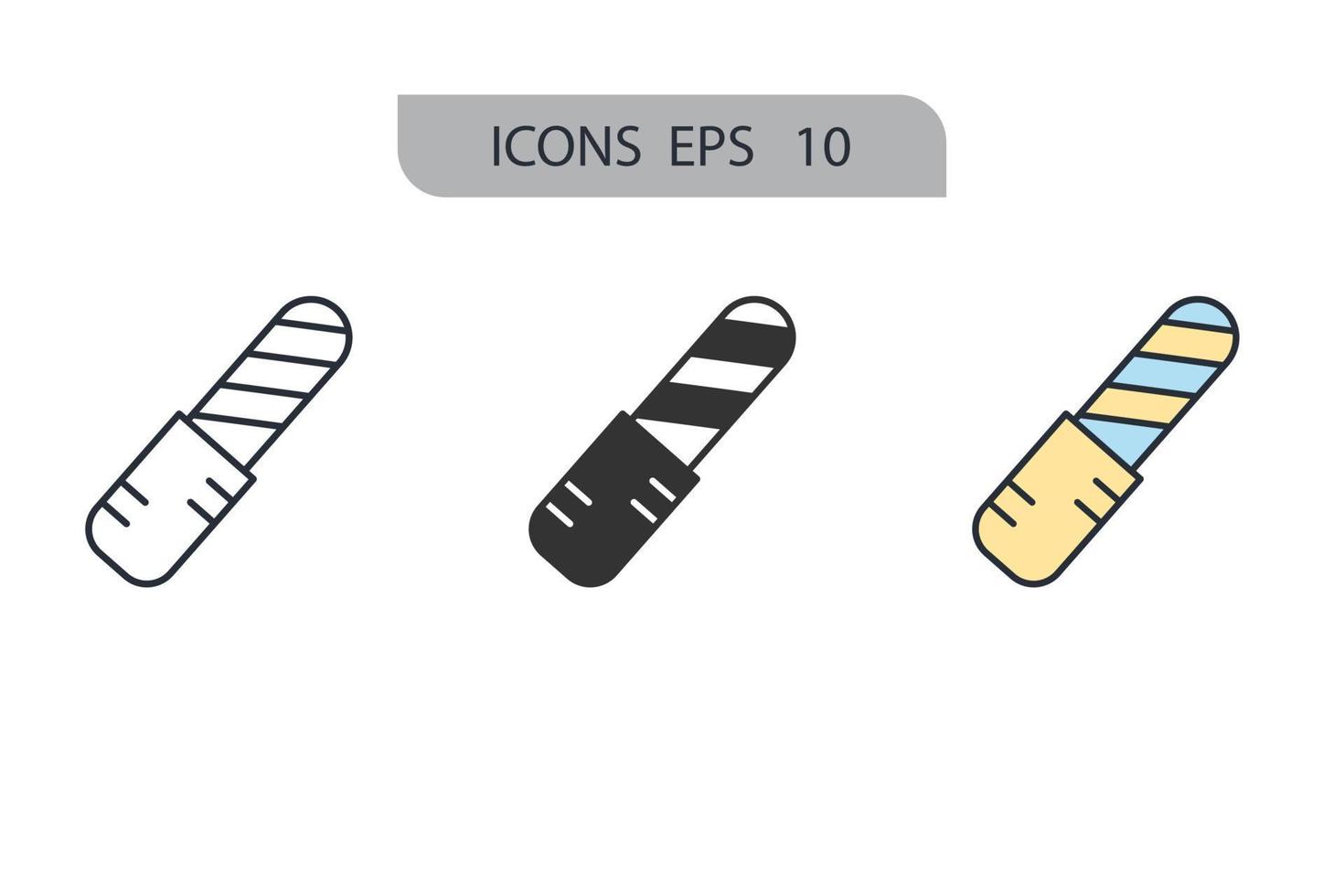 ICONS EPS 10