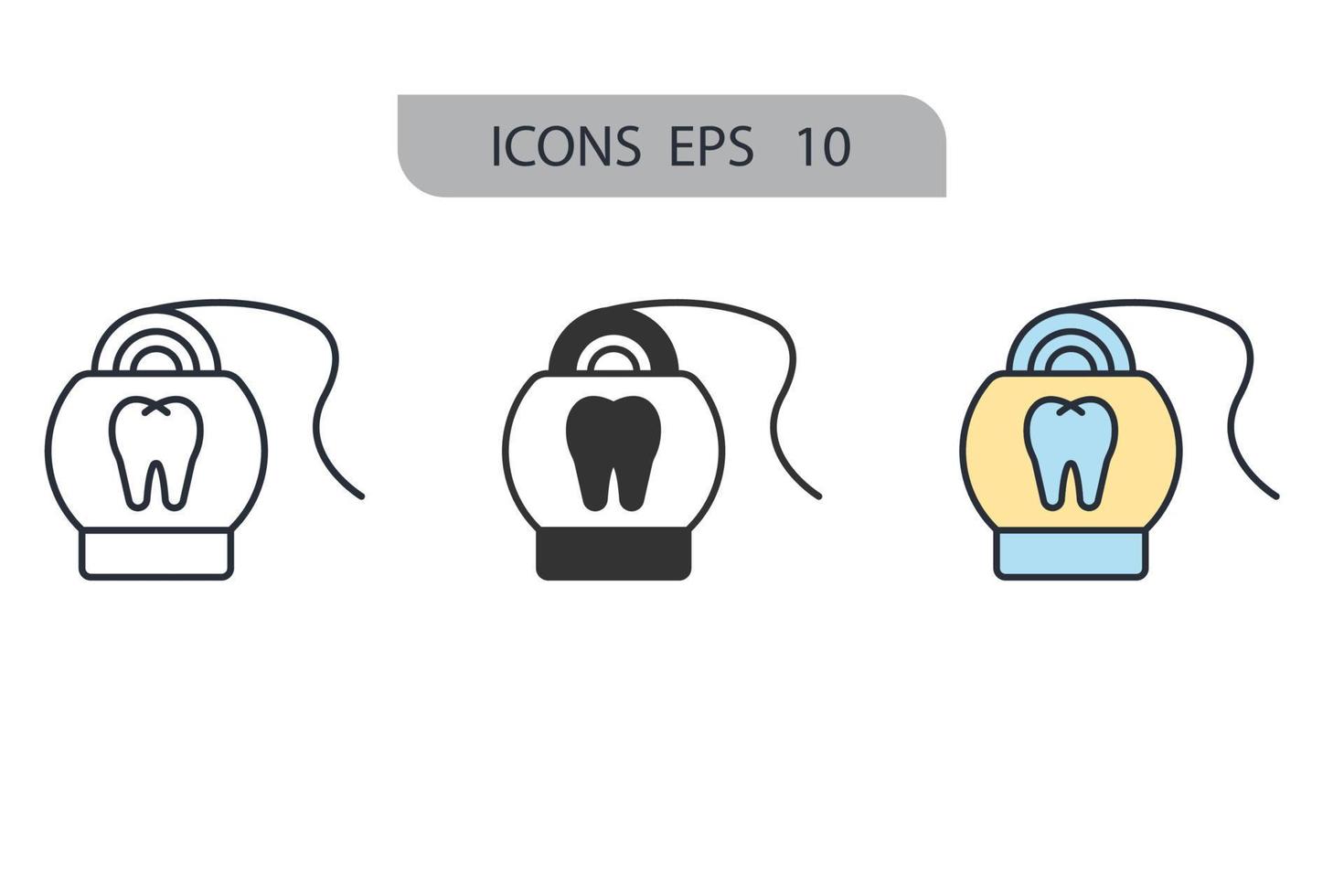 ICONS EPS 10