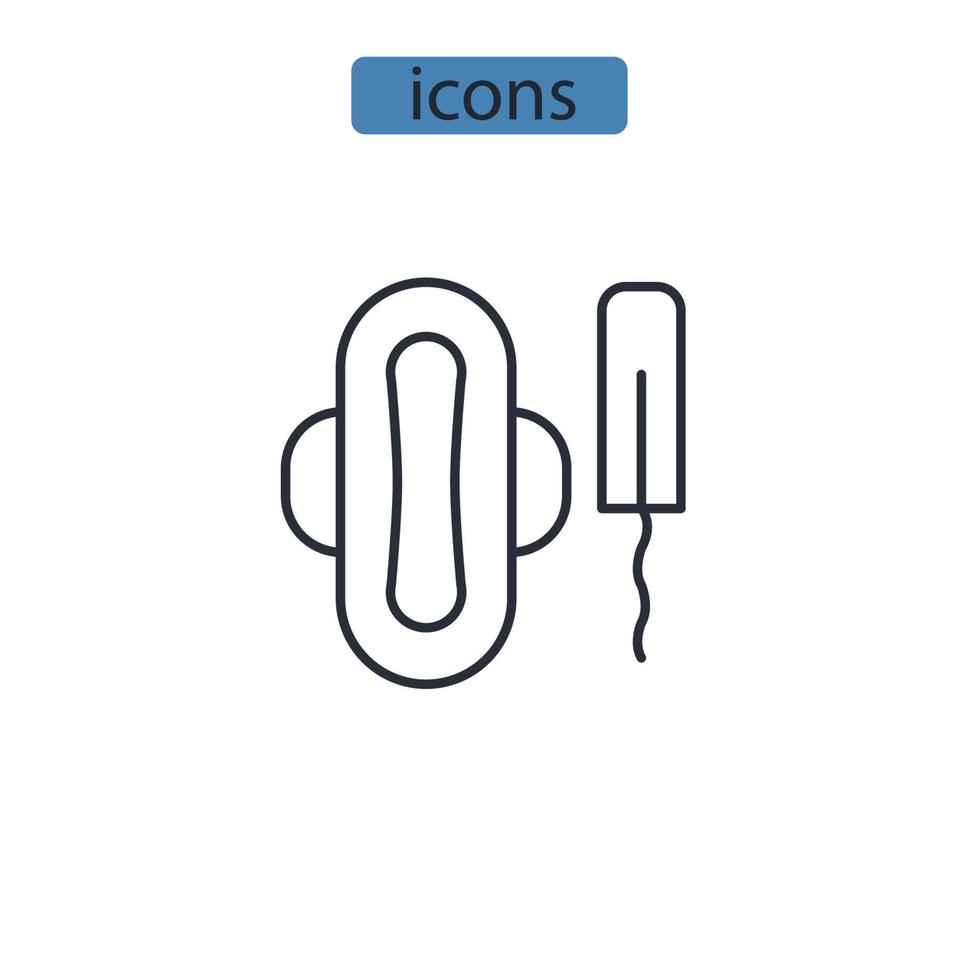 icons