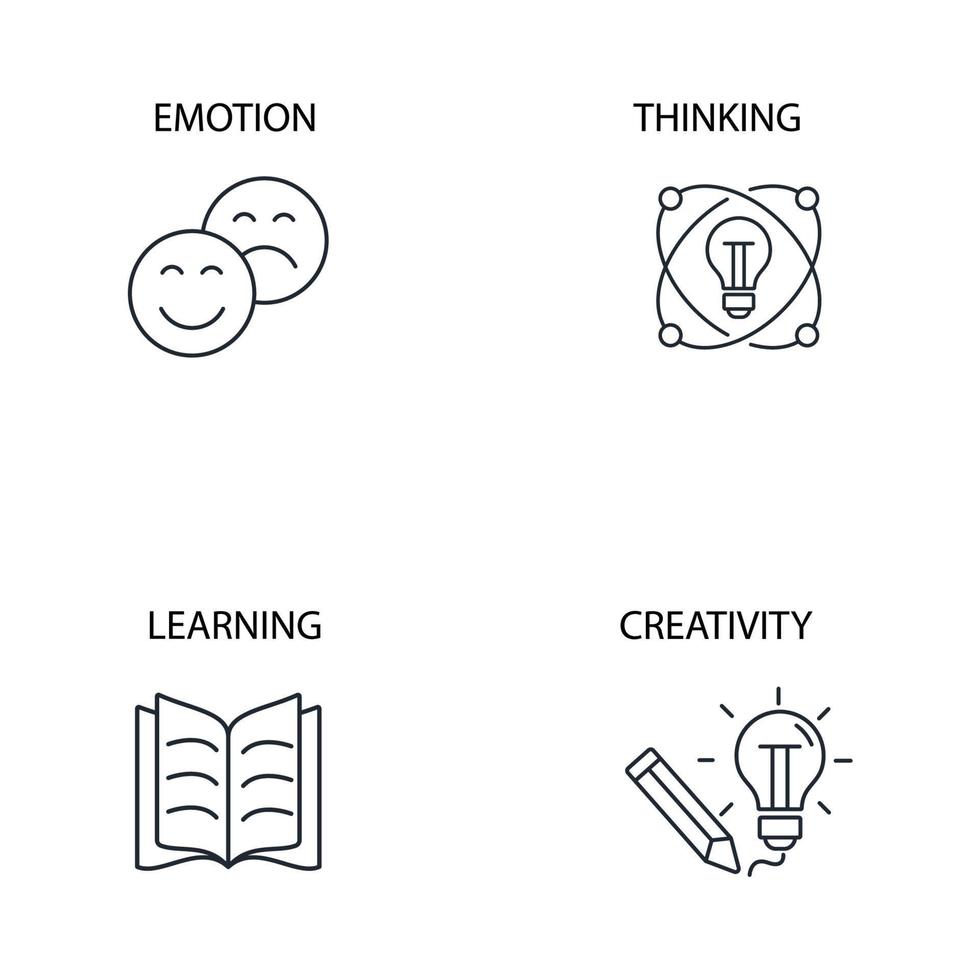 EMOTION

THINKING

LEARNING

CREATIVITY