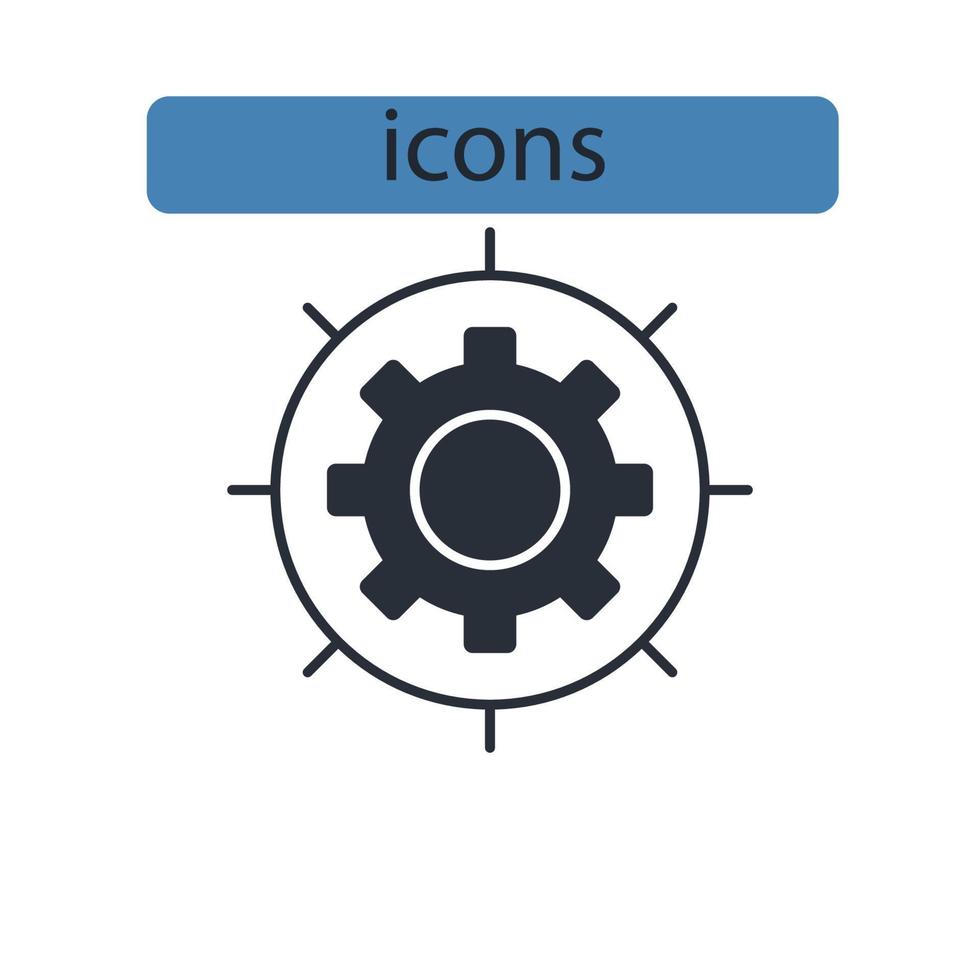 icons