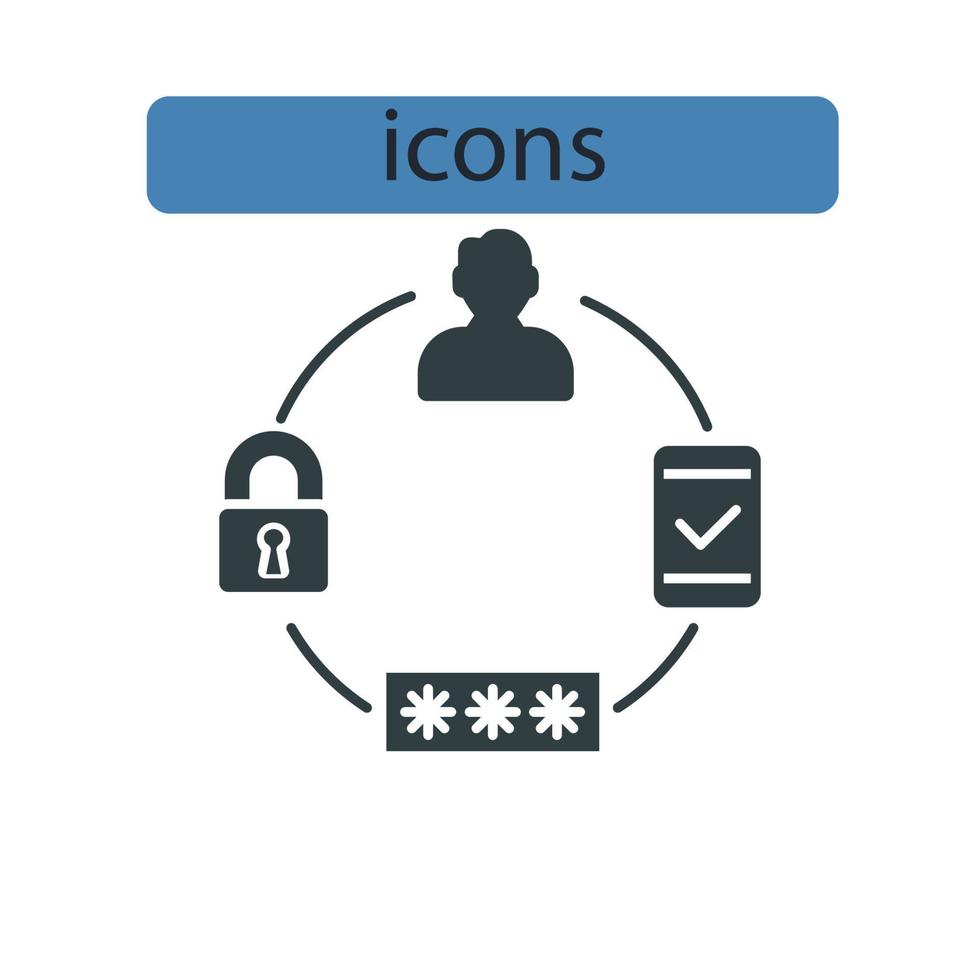 icons

***