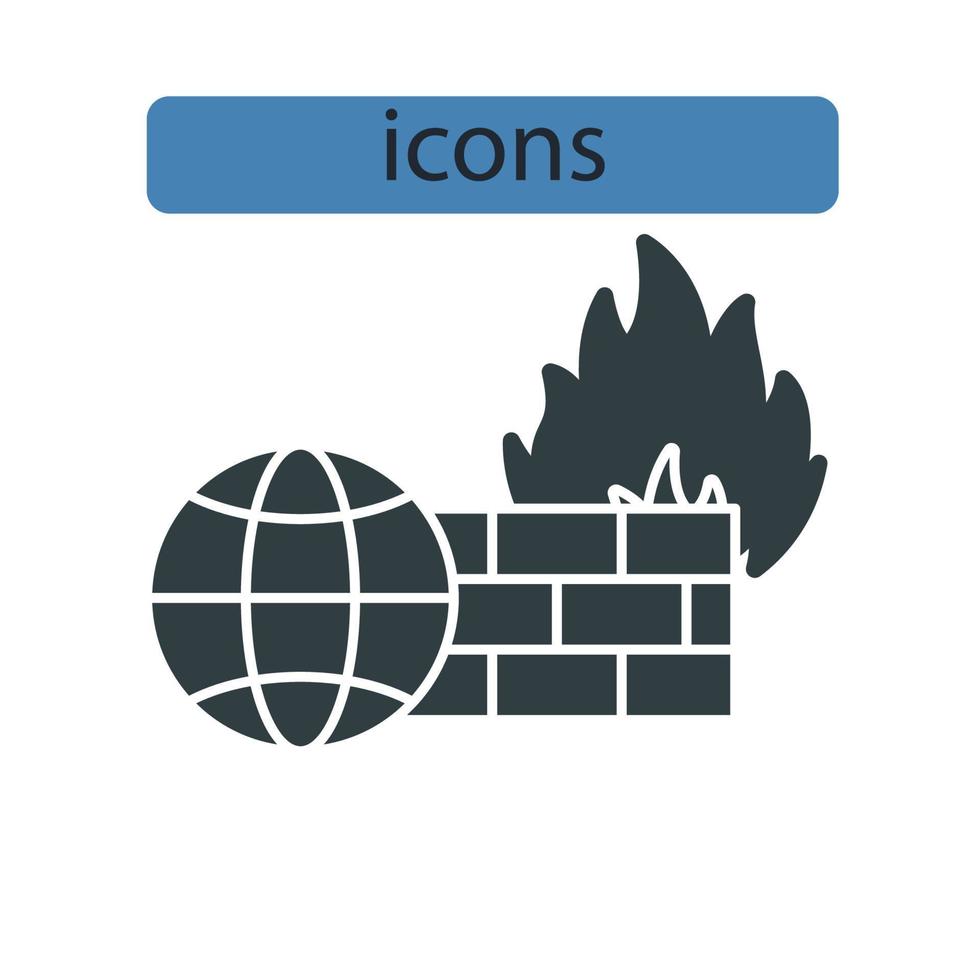 icons