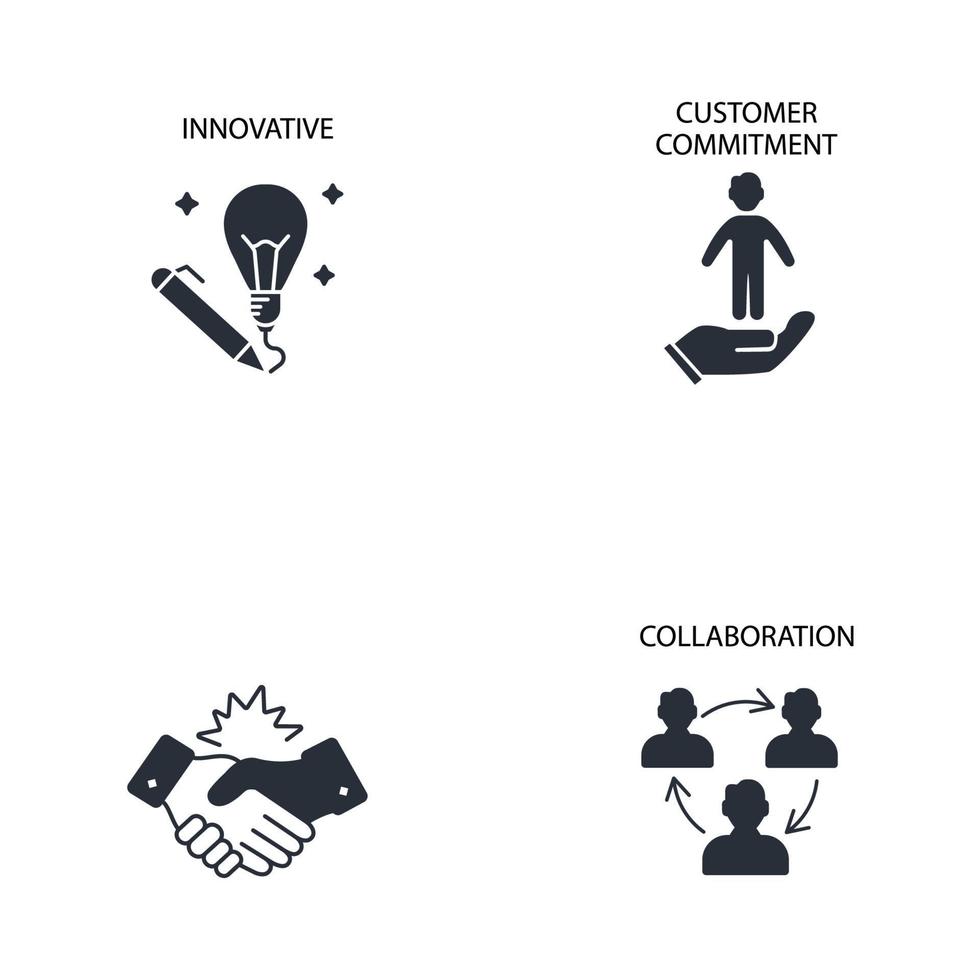 INNOVATIVE

CUSTOMER COMMITMENT

COLLABORATION