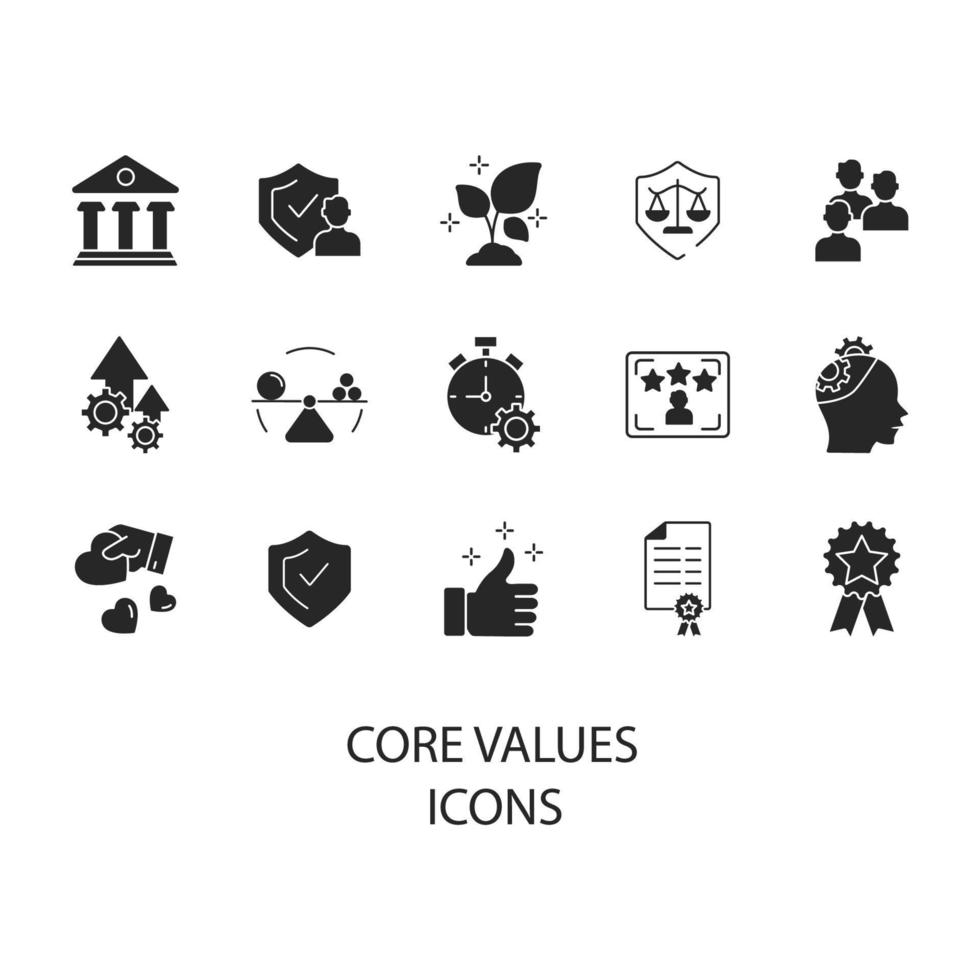 CORE VALUES
ICONS