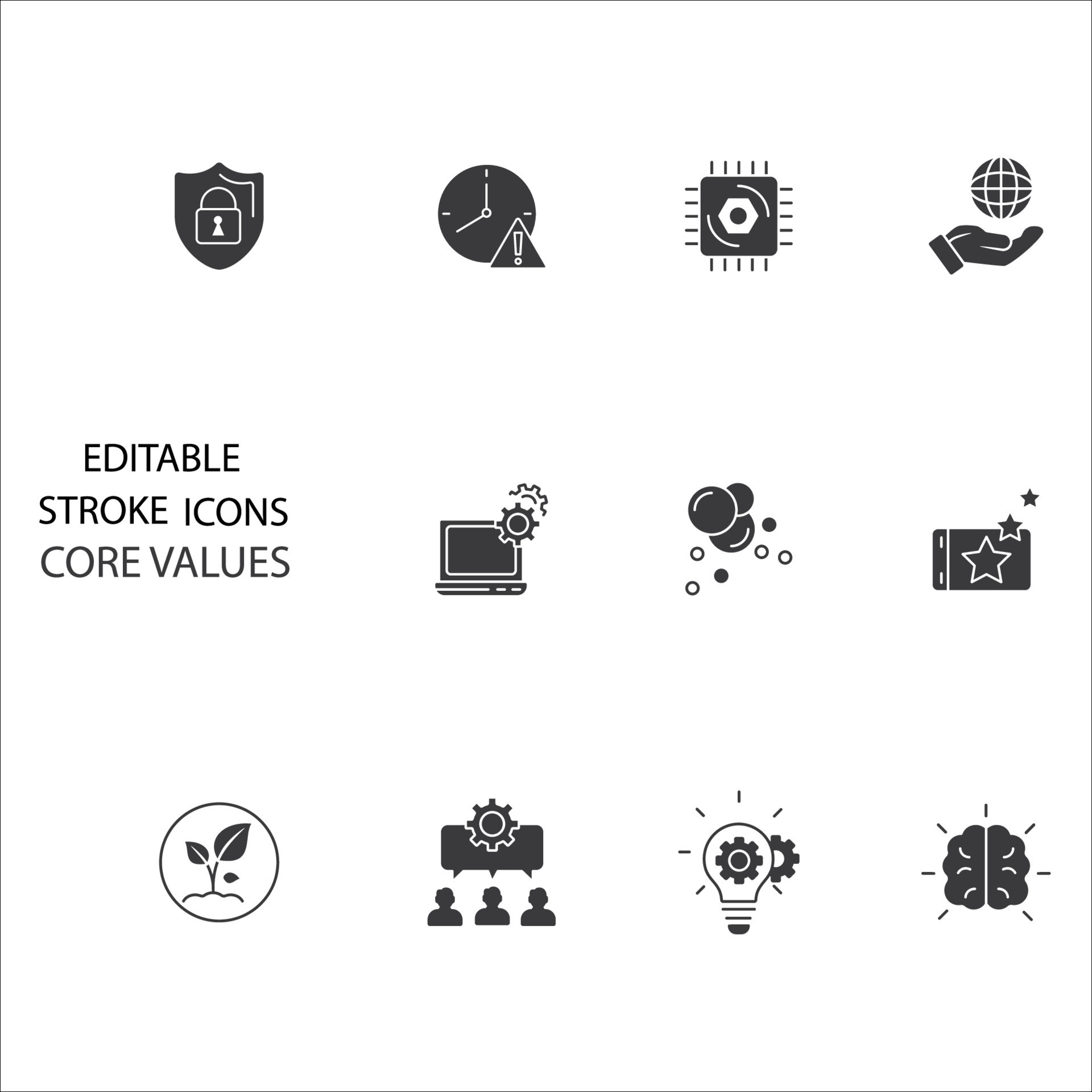 EDITABLE
STROKE ICONS
CORE VALUES