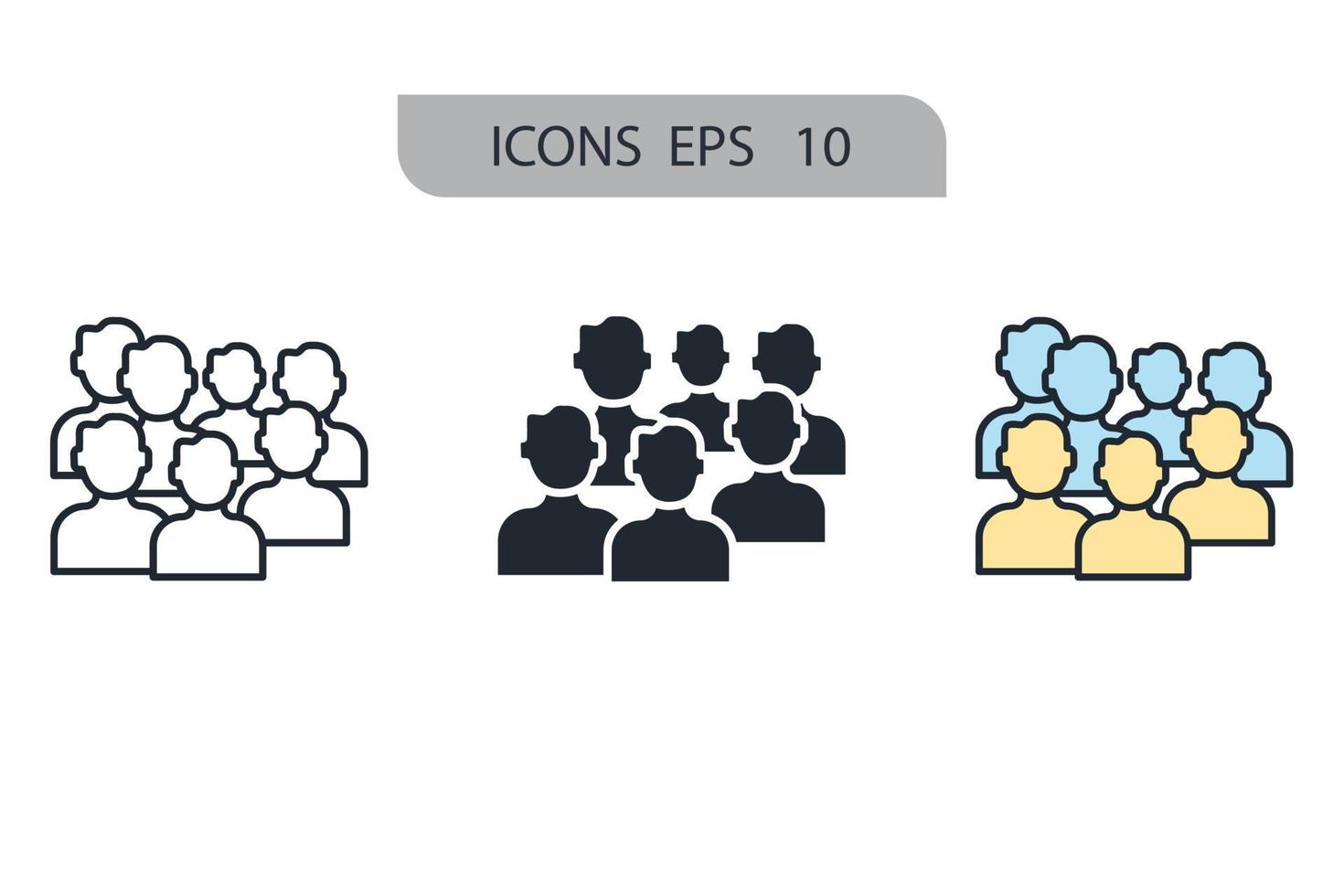 ICONS EPS 10