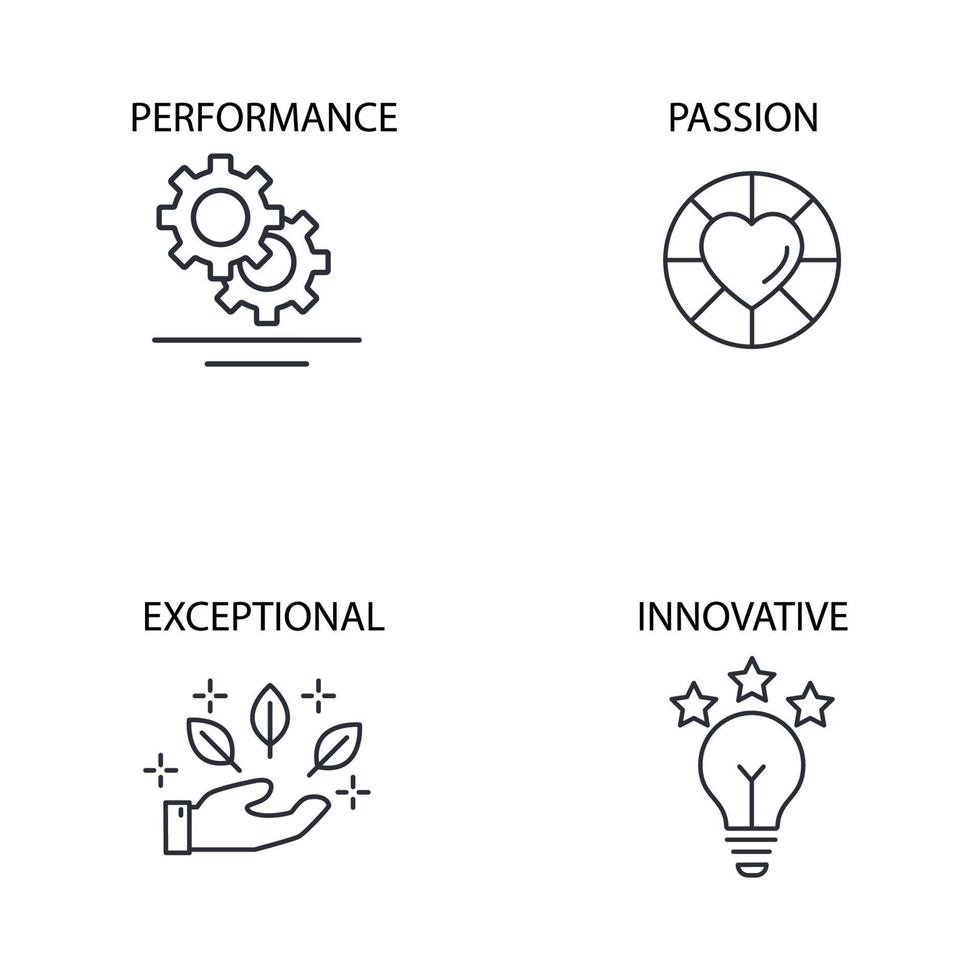 PERFORMANCE

PASSION

EXCEPTIONAL

INNOVATIVE