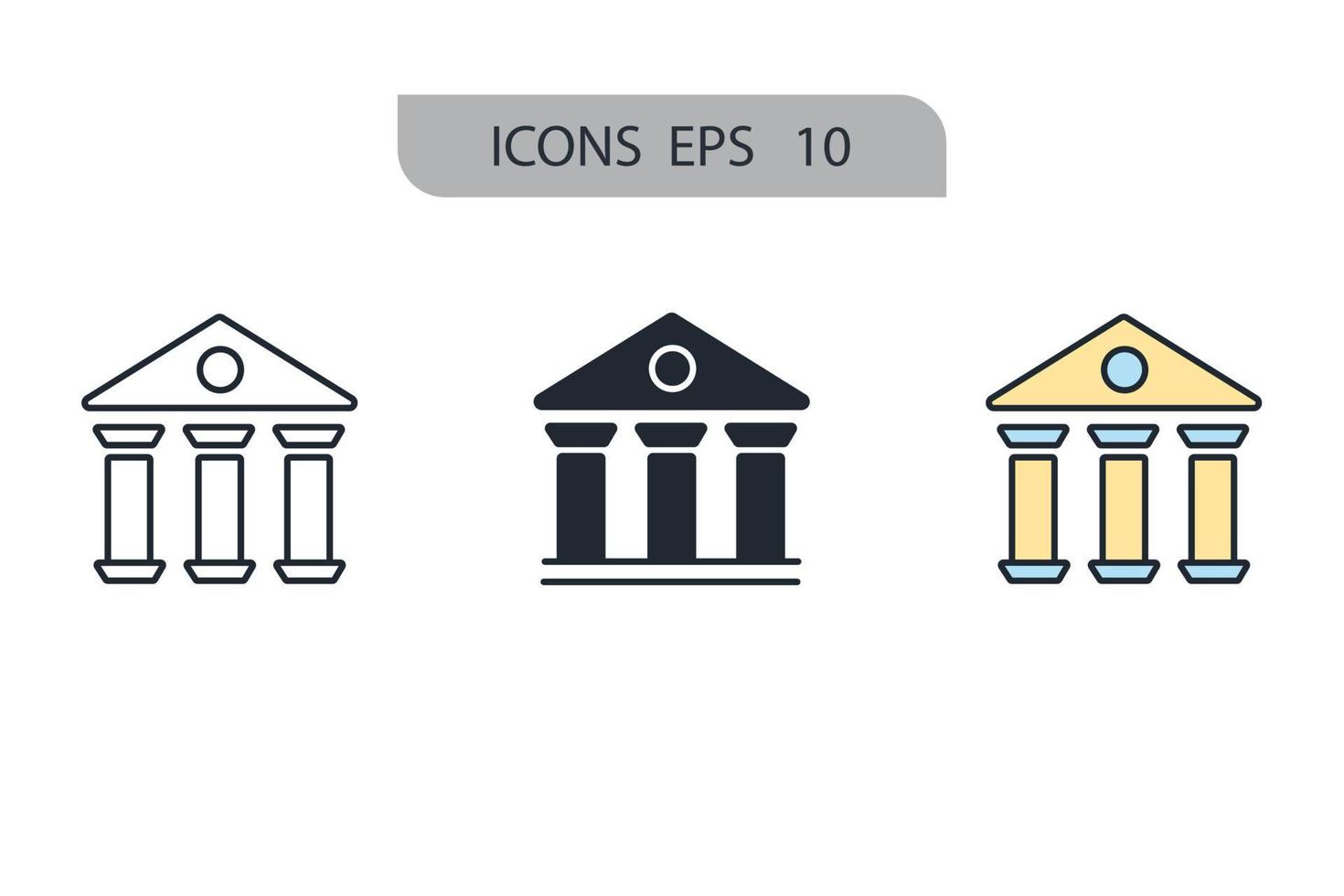 ICONS EPS 10