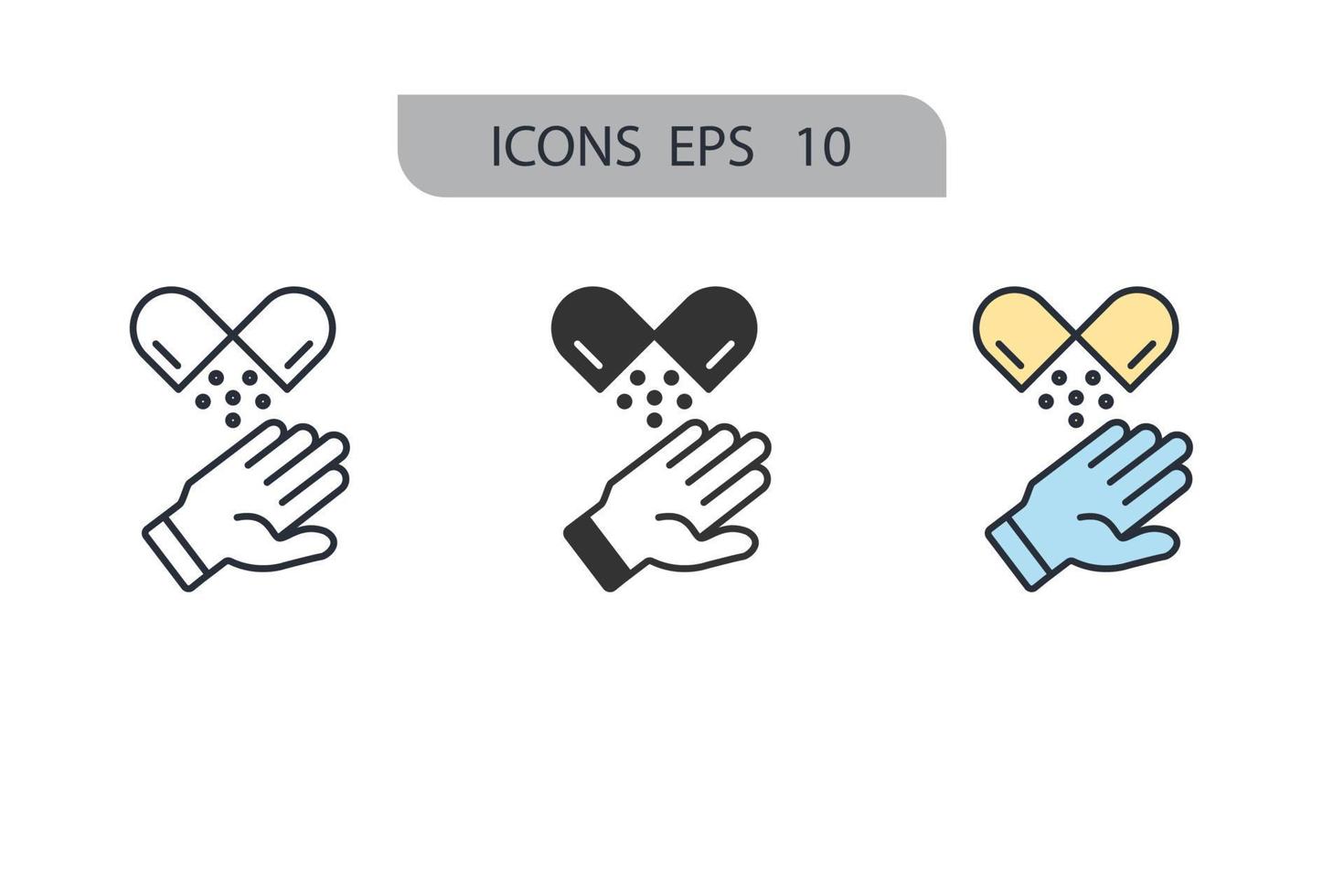 ICONS EPS 10