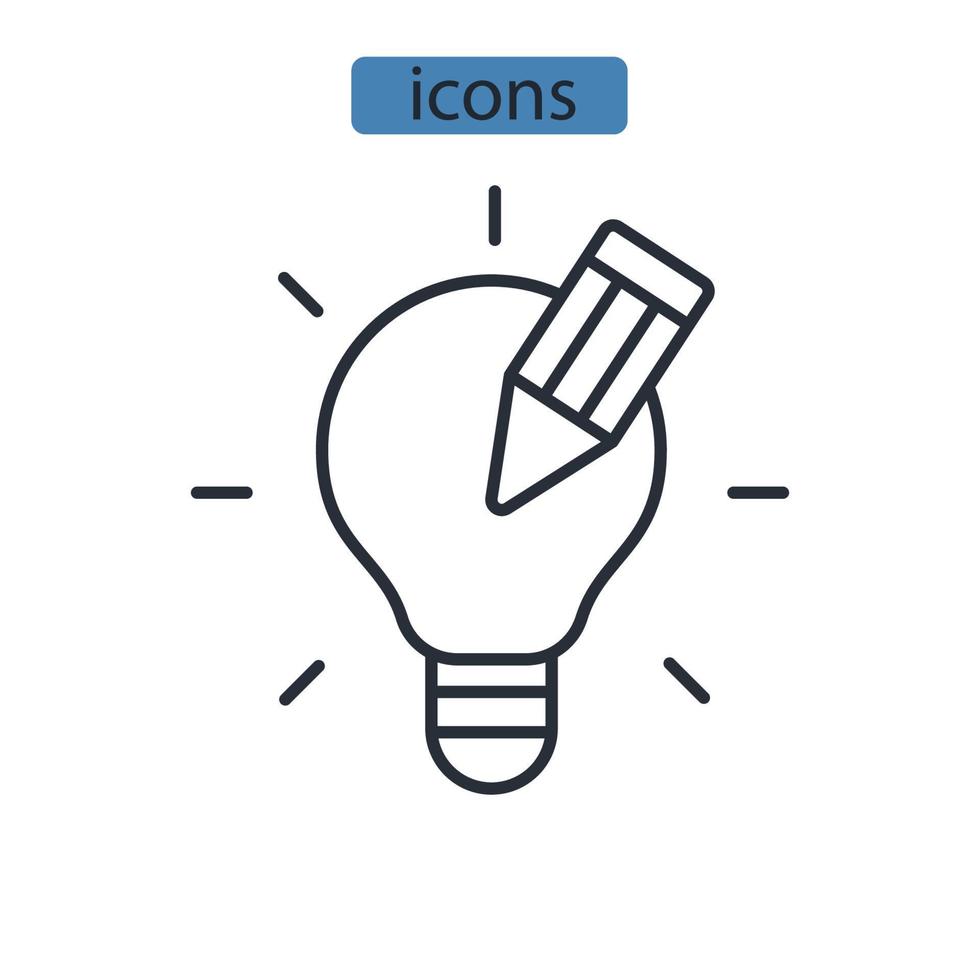 icons