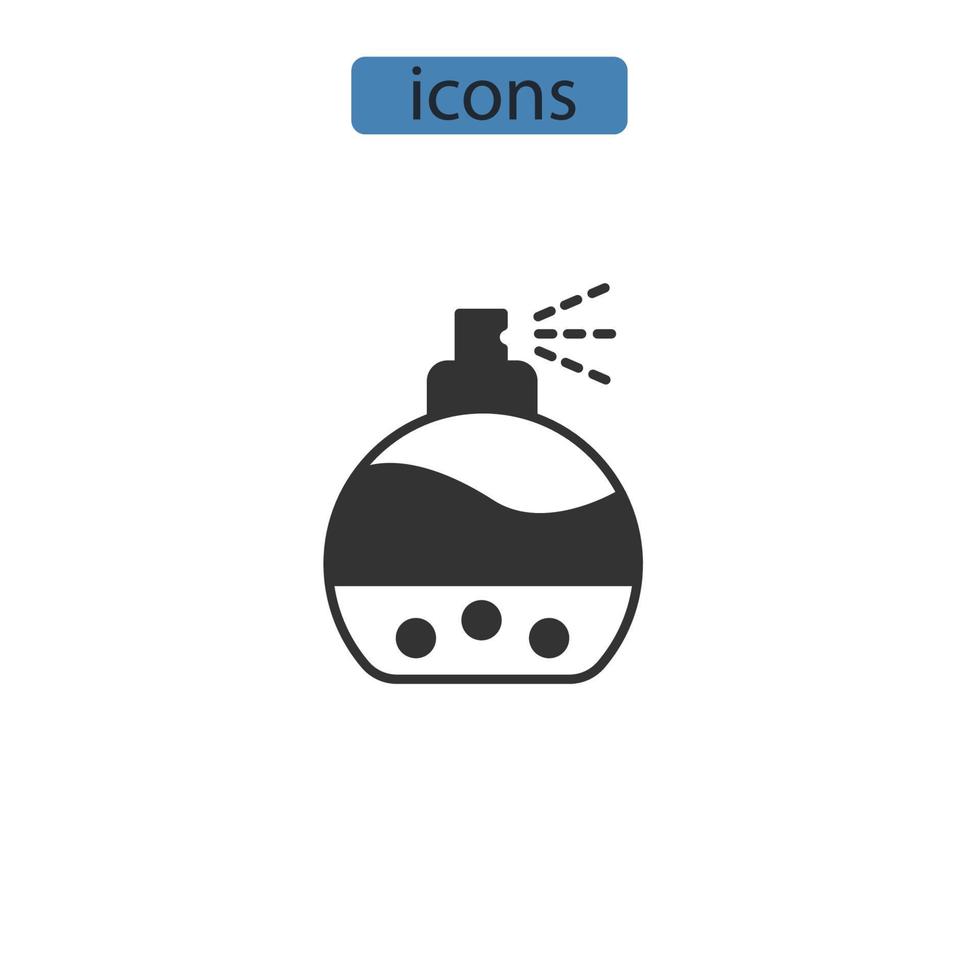 icons