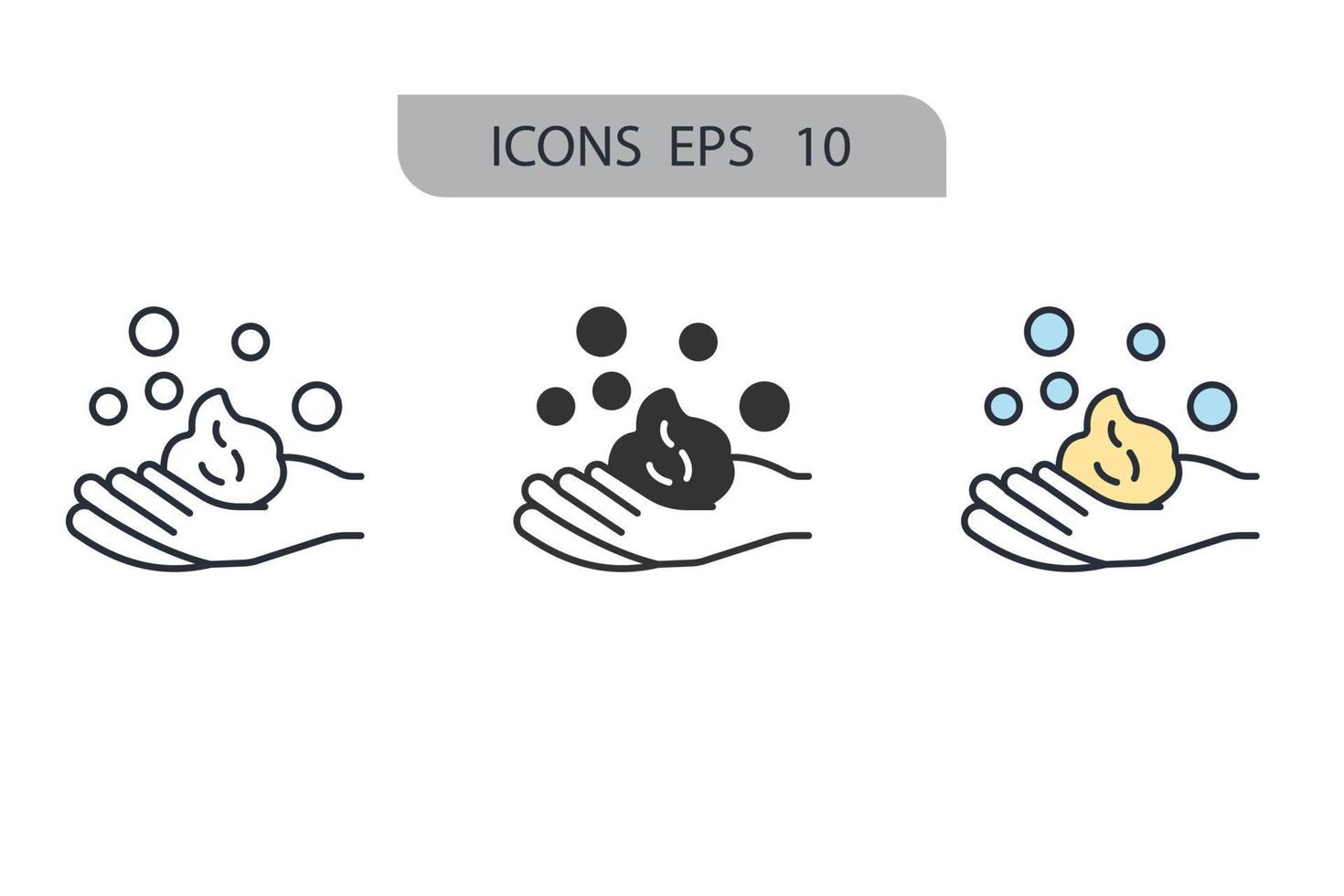 ICONS EPS 10