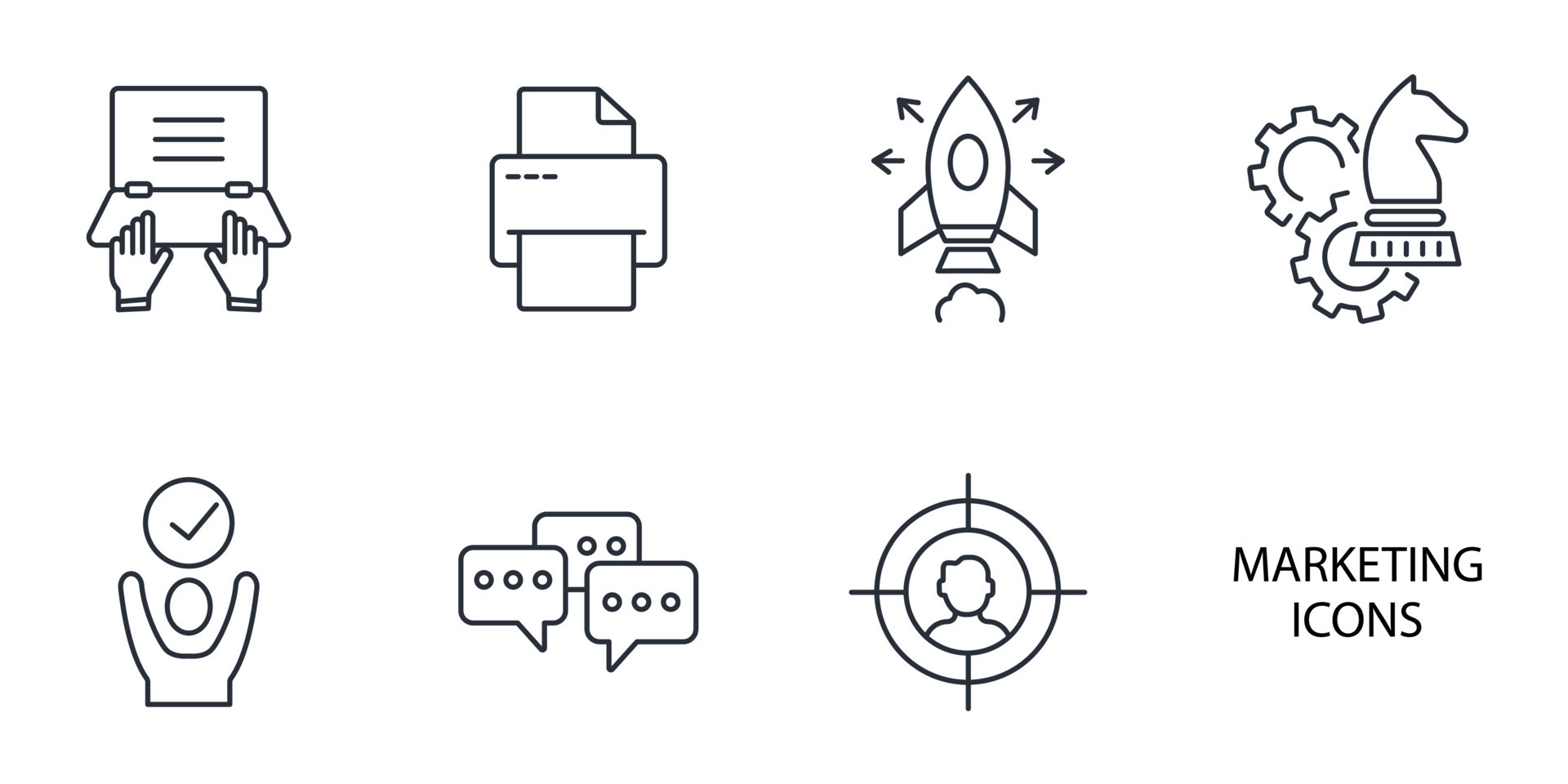 MARKETING
ICONS