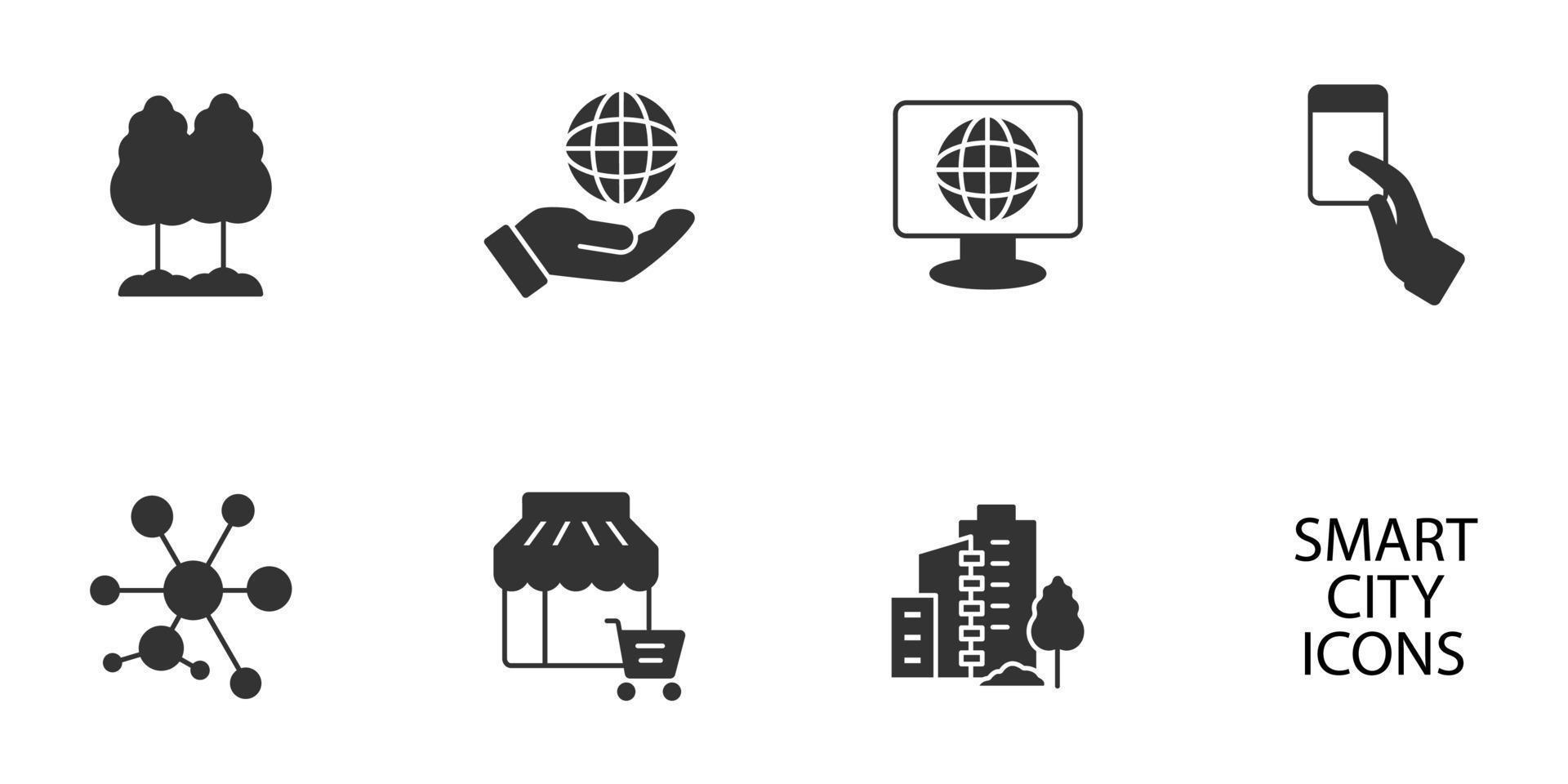 SMART
CITY
ICONS